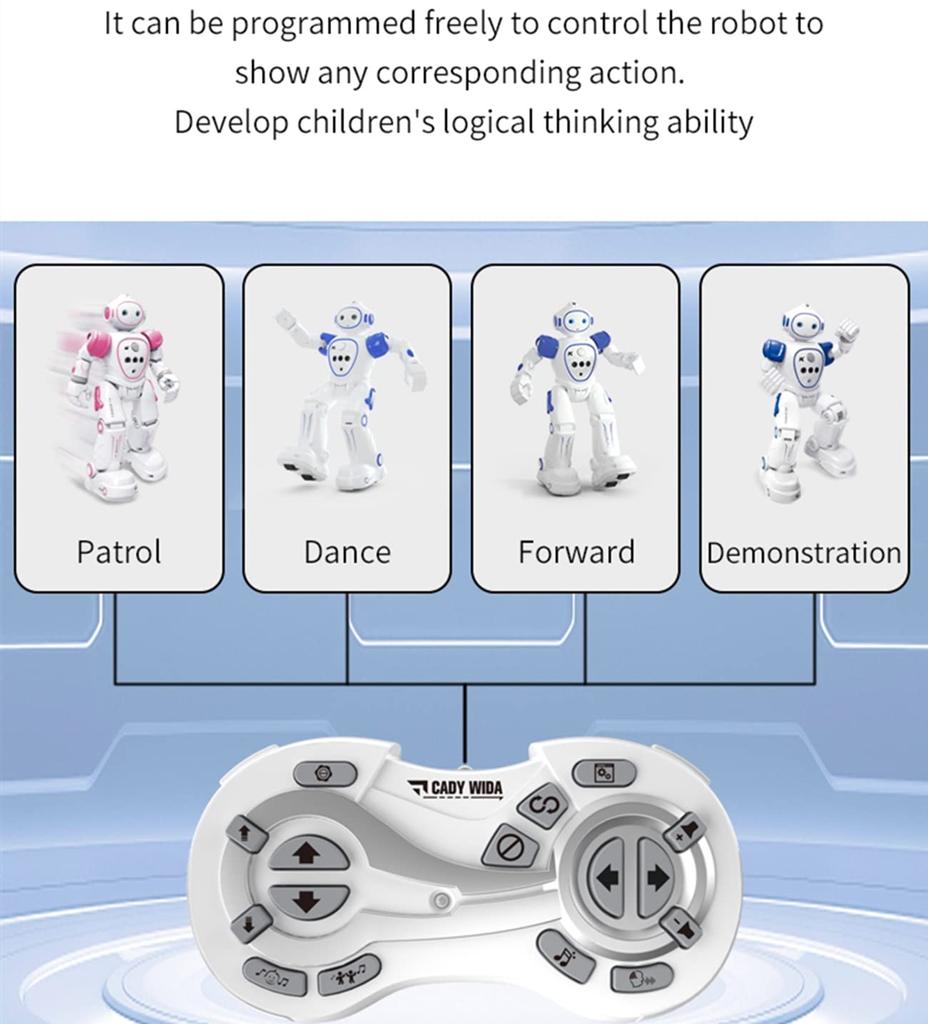 It can be programmed freely to control the robot to show any corresponding action.
Develop children's logical thinking ability

Patrol

Dance

Forward

Demonstration

CADY WIDA