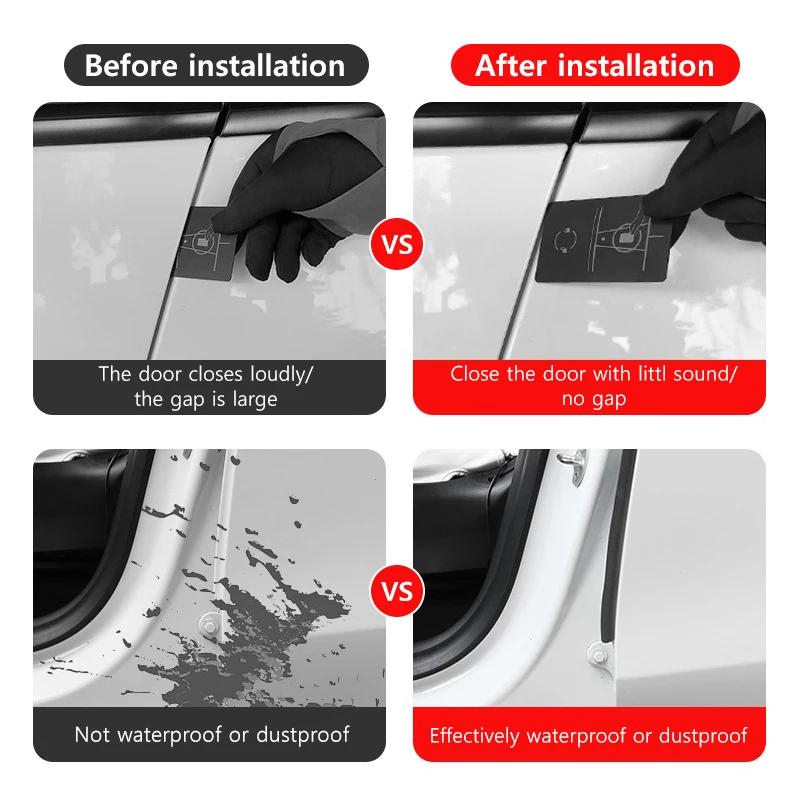 Before installation

After installation

VS

The door closes loudly/ the gap is large

Close the door with littl sound/ no gap

VS

Not waterproof or dustproof

Effectively waterproof or dustproof