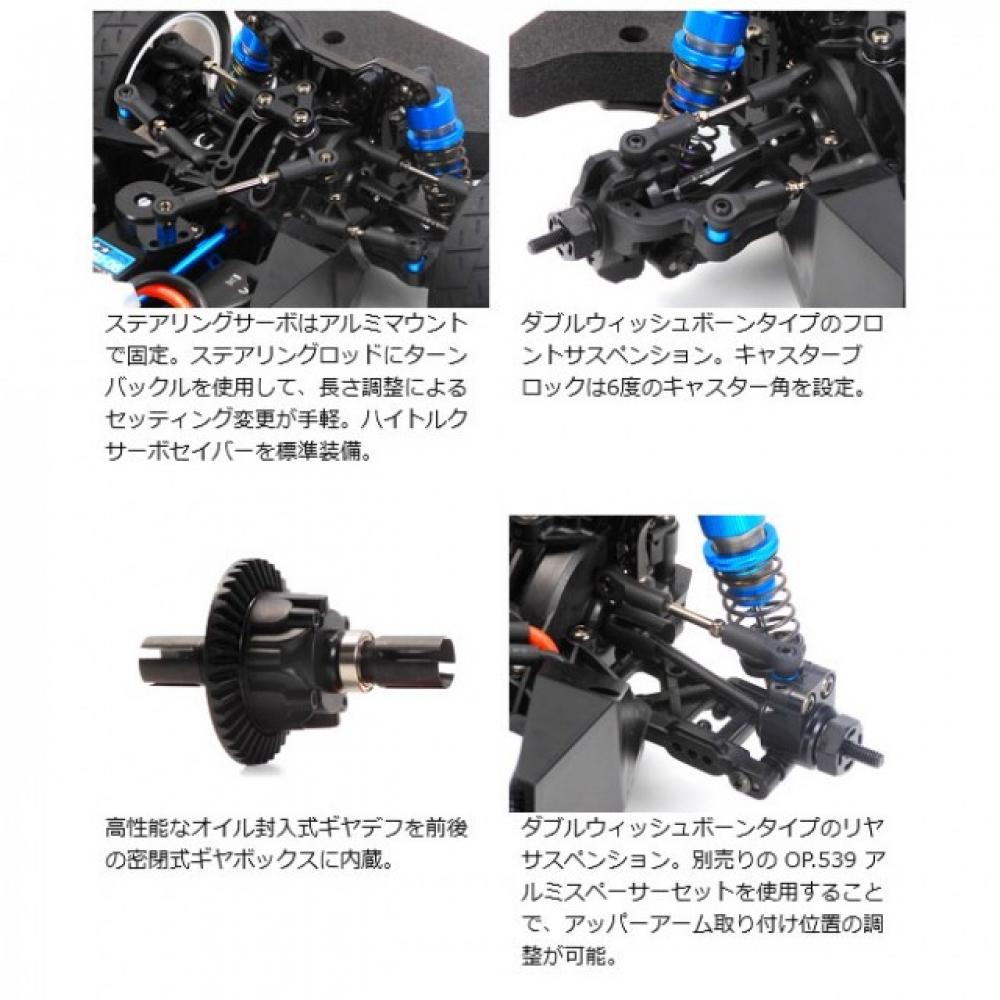 ステアリングサーボはアルミマウントで固定。ステアリングロッドにターンバックルを使用して、長さ調整によるセッティング変更が手軽。ハイトルクサーボセイバーを標準装備。

ダブルウィッシュボーンタイプのフロントサスペンション。キャスターブロックは6度のキャスター角を設定。

高性能なオイル封入式ギヤデフを前後の密閉式ギヤボックスに内蔵。

ダブルウィッシュボーンタイプのリヤサスペンション。別売りの OP.539 アルミスペーサーセットを使用することで、アッパーアーム取り付け位置の調整が可能。