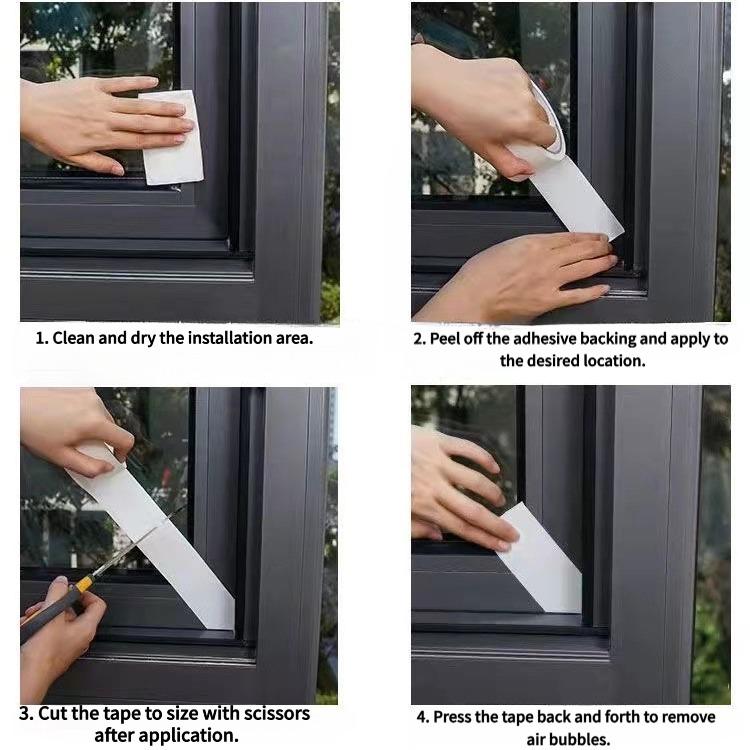 1. Clean and dry the installation area.

2. Peel off the adhesive backing and apply to the desired location.

3. Cut the tape to size with scissors after application.

4. Press the tape back and forth to remove air bubbles.