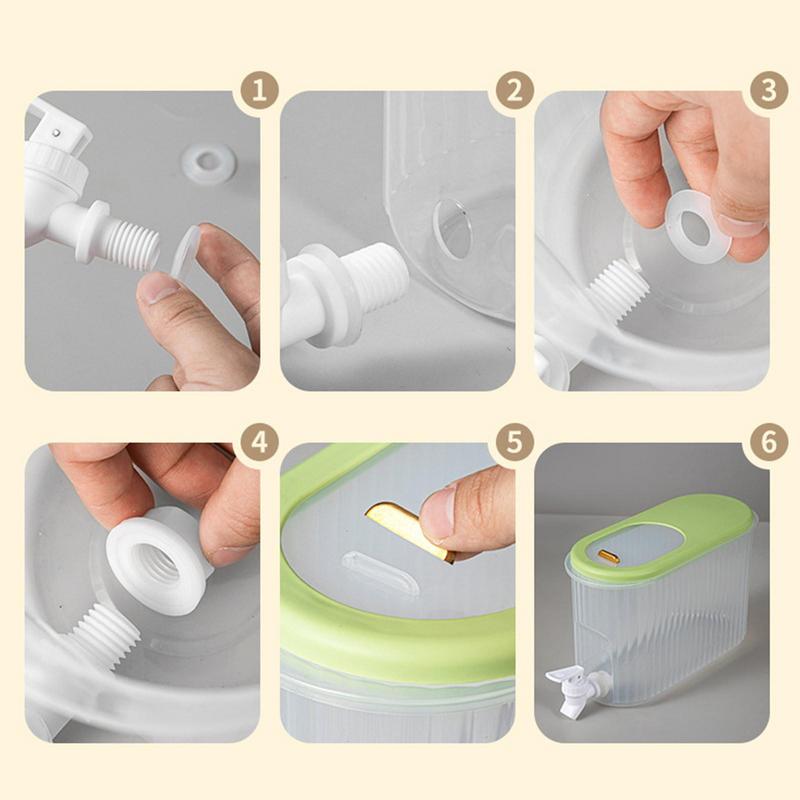 1
2
3
4
5
6