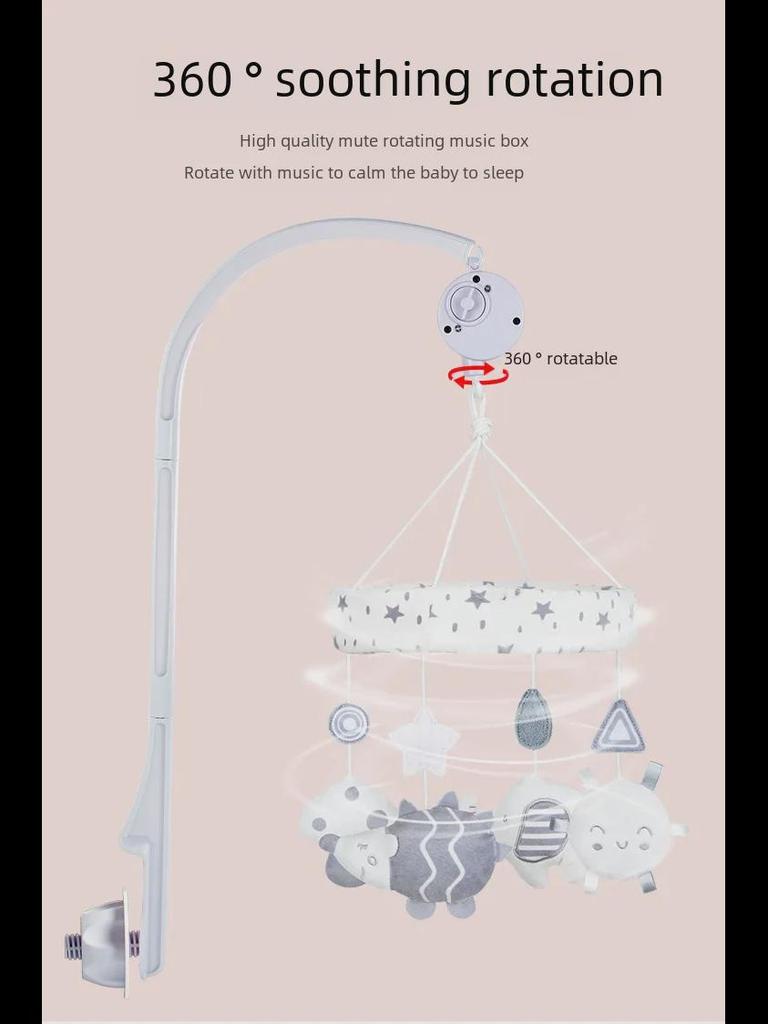 360 ° soothing rotation

High quality mute rotating music box
Rotate with music to calm the baby to sleep

360 ° rotatable