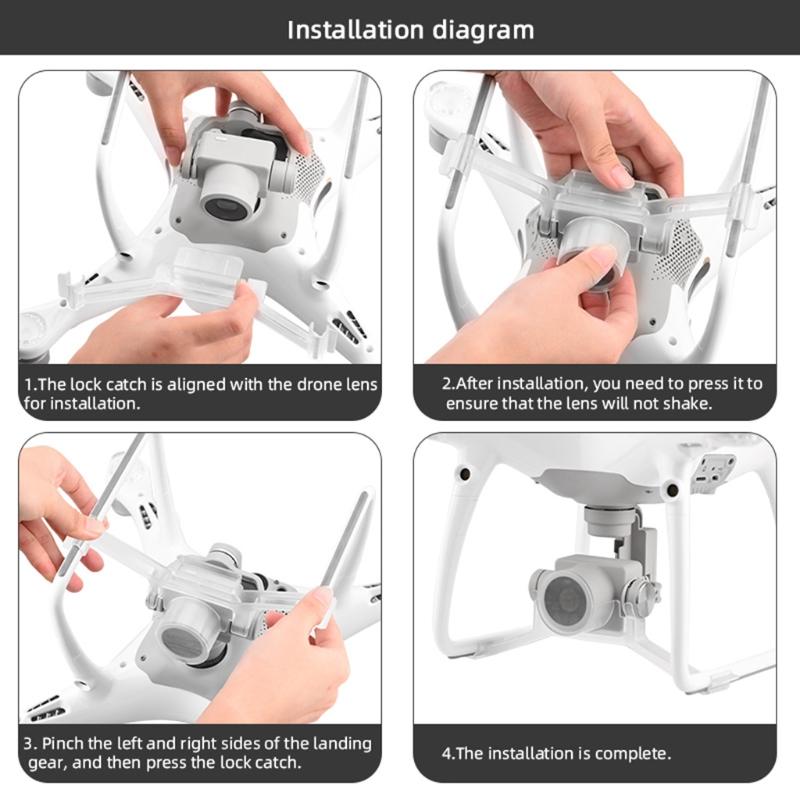 Installation diagram

1.The lock catch is aligned with the drone lens for installation.

2.After installation, you need to press it to ensure that the lens will not shake.

3. Pinch the left and right sides of the landing gear, and then press the lock catch.

4.The installation is complete.