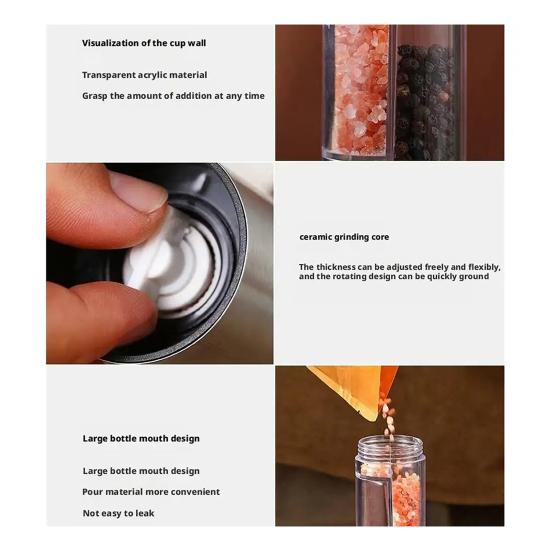 Visualization of the cup wall

Transparent acrylic material

Grasp the amount of addition at any time

ceramic grinding core

The thickness can be adjusted freely and flexibly, and the rotating design can be quickly ground

Large bottle mouth design

Large bottle mouth design

Pour material more convenient

Not easy to leak