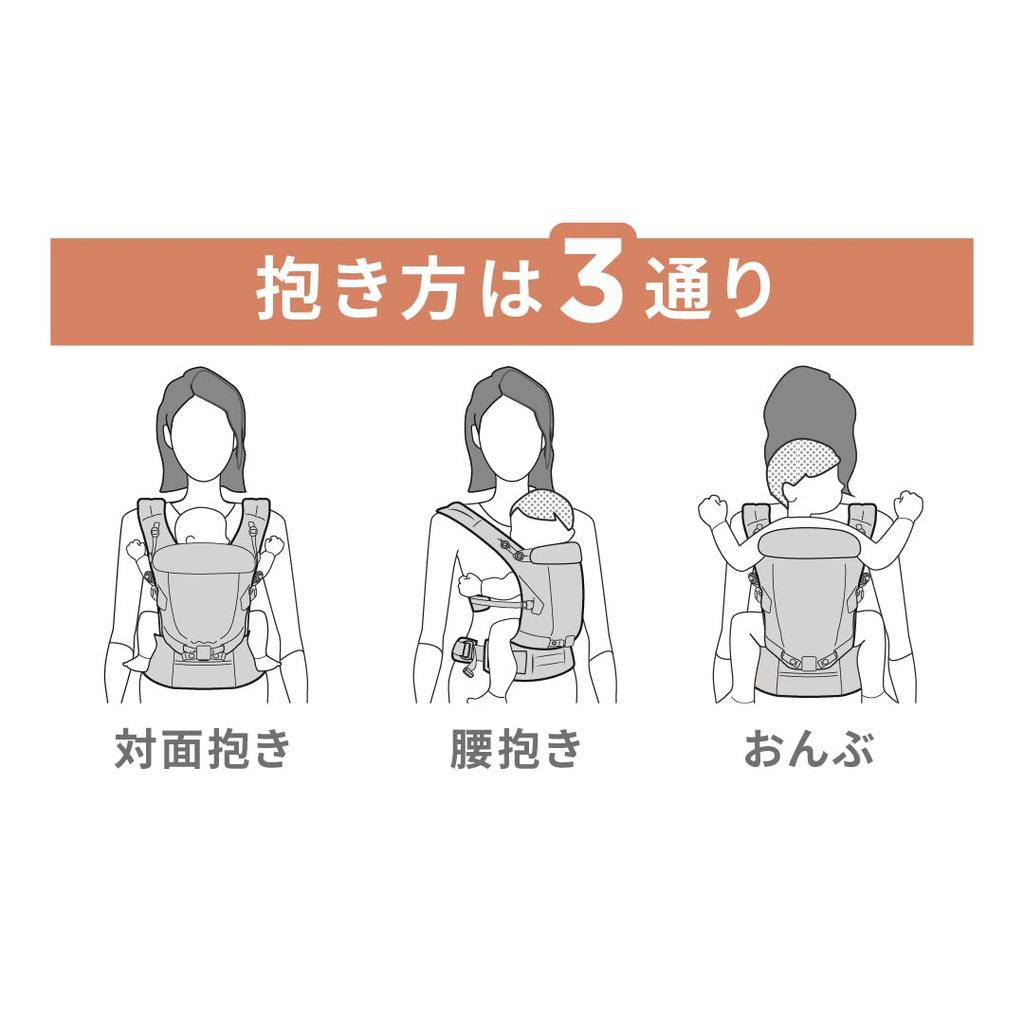 抱き方は3通り

対面抱き

腰抱き

おんぶ