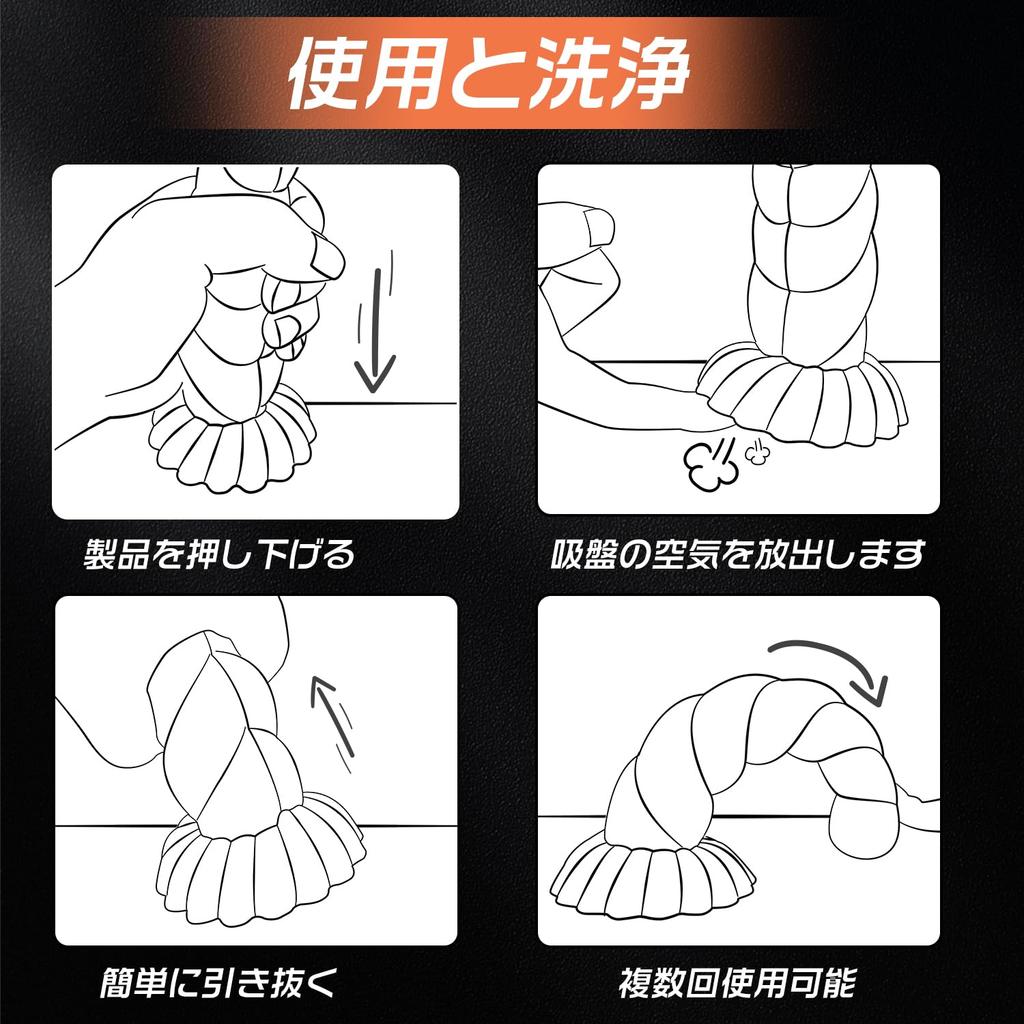 使用と洗浄

製品を押し下げる

吸盤の空気を放出します

簡単に引き抜く

複数回使用可能