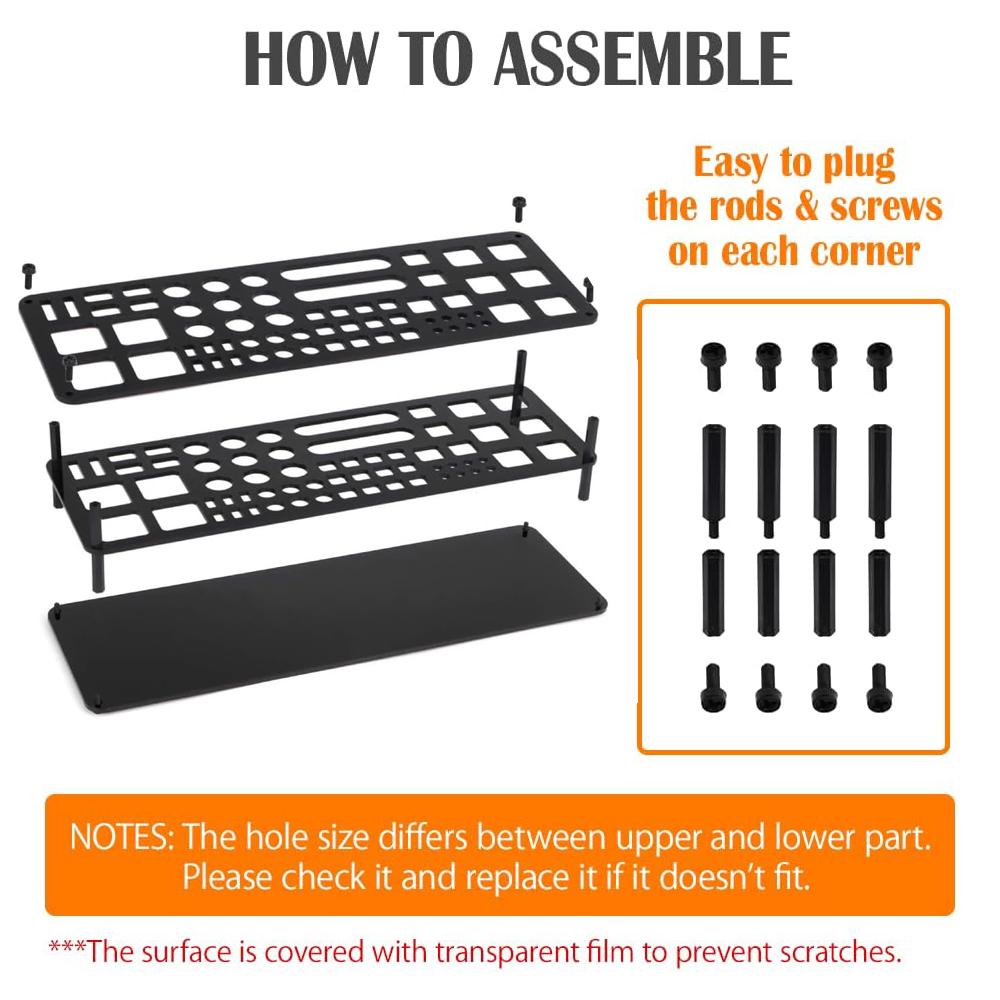 HOW TO ASSEMBLE

Easy to plug the rods & screws on each corner

NOTES: The hole size differs between upper and lower part. Please check it and replace it if it doesn't fit.

***The surface is covered with transparent film to prevent scratches.