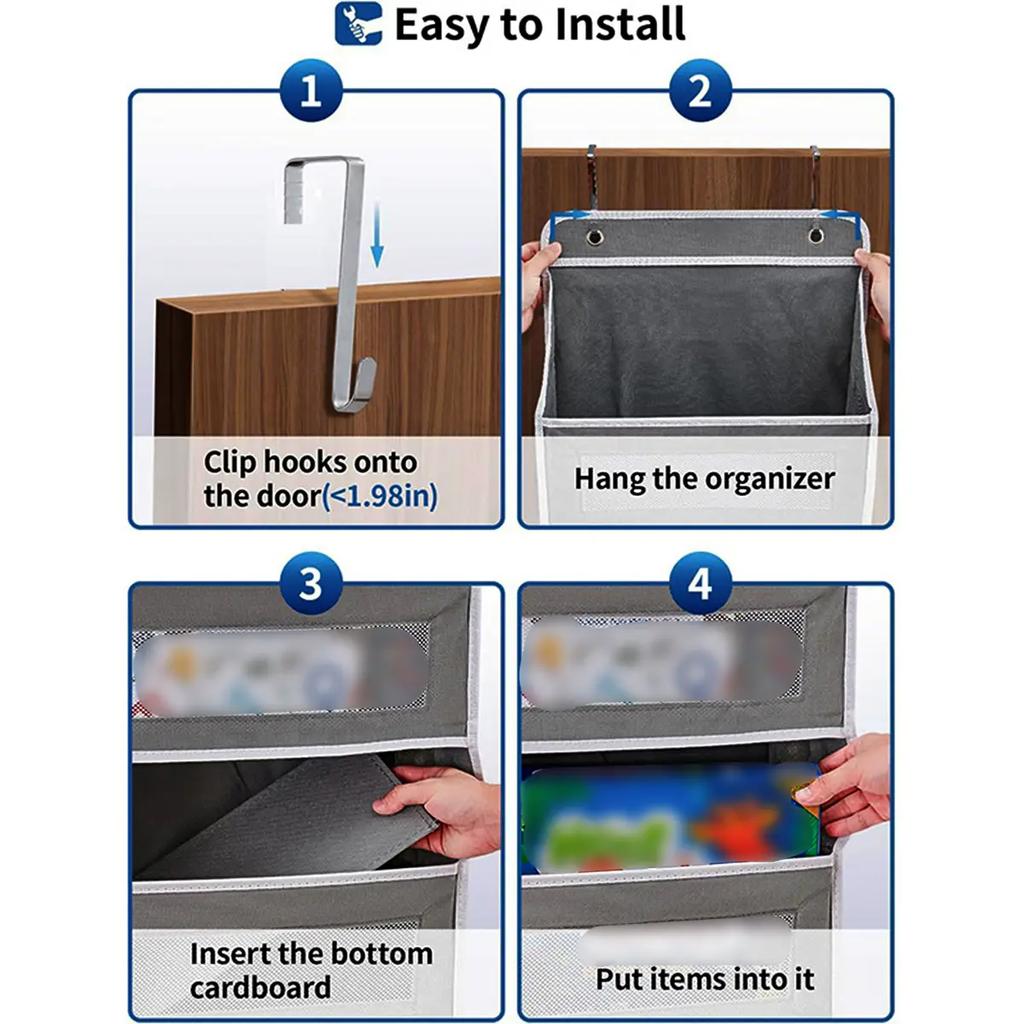 Easy to Install

1

Clip hooks onto the door(<1.98in)

2

Hang the organizer

3

Insert the bottom cardboard

4

Put items into it