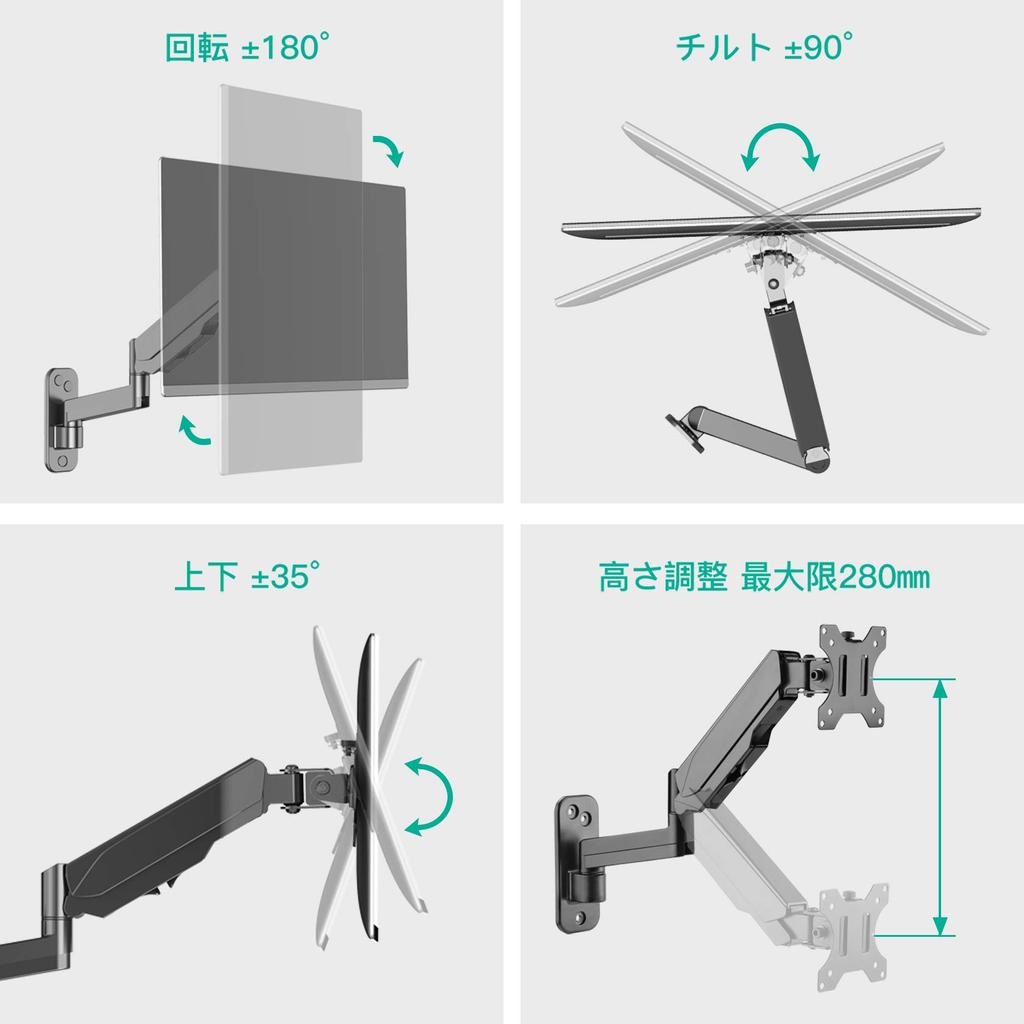 回転 ±180°

チルト ±90°

上下 ±35°

高さ調整 最大限280㎜