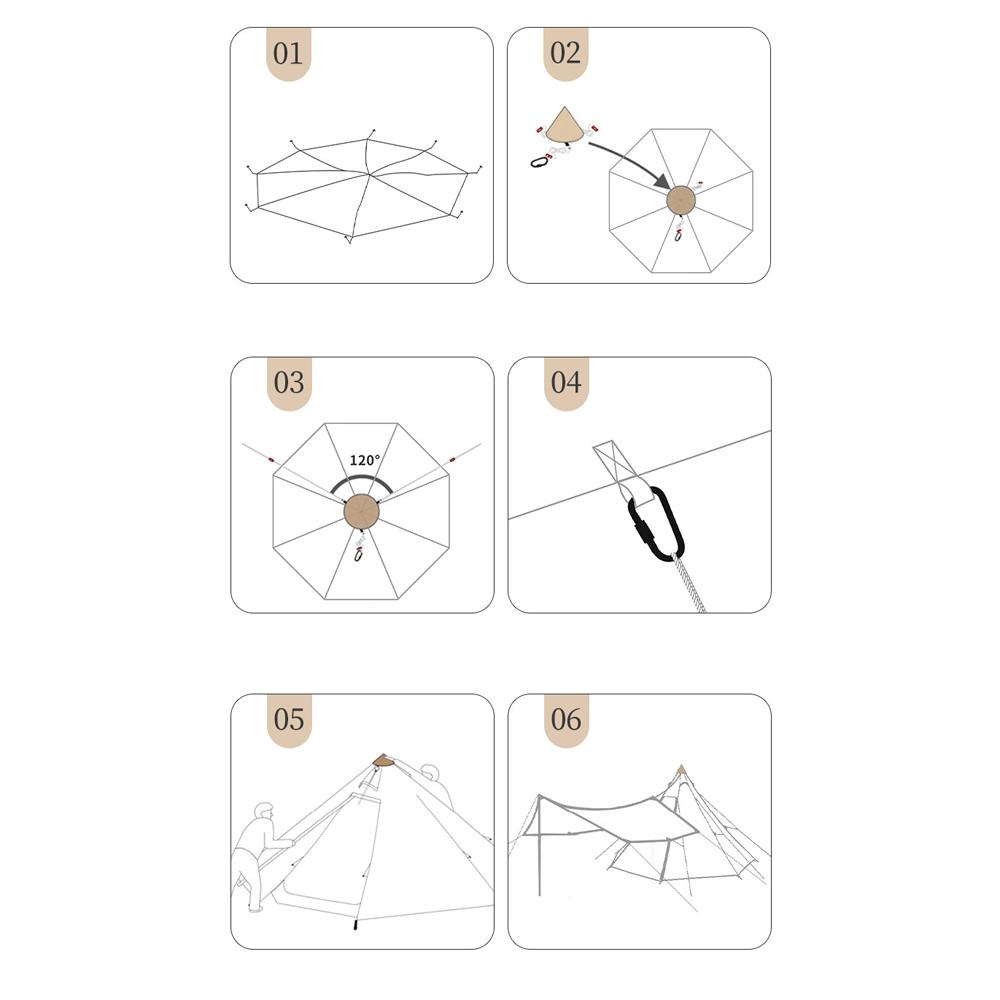 01

02

03

120°

04

05

06