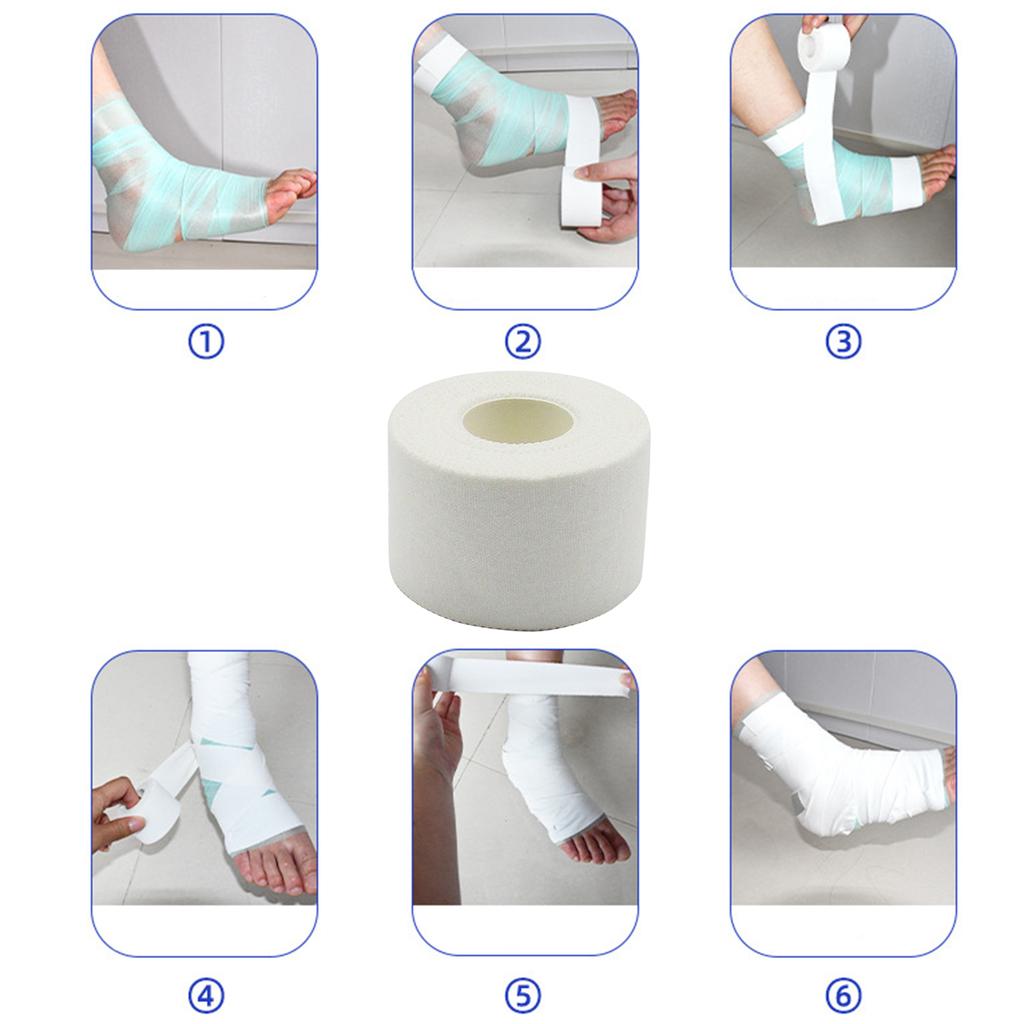 ①

②

③

④

⑤

⑥