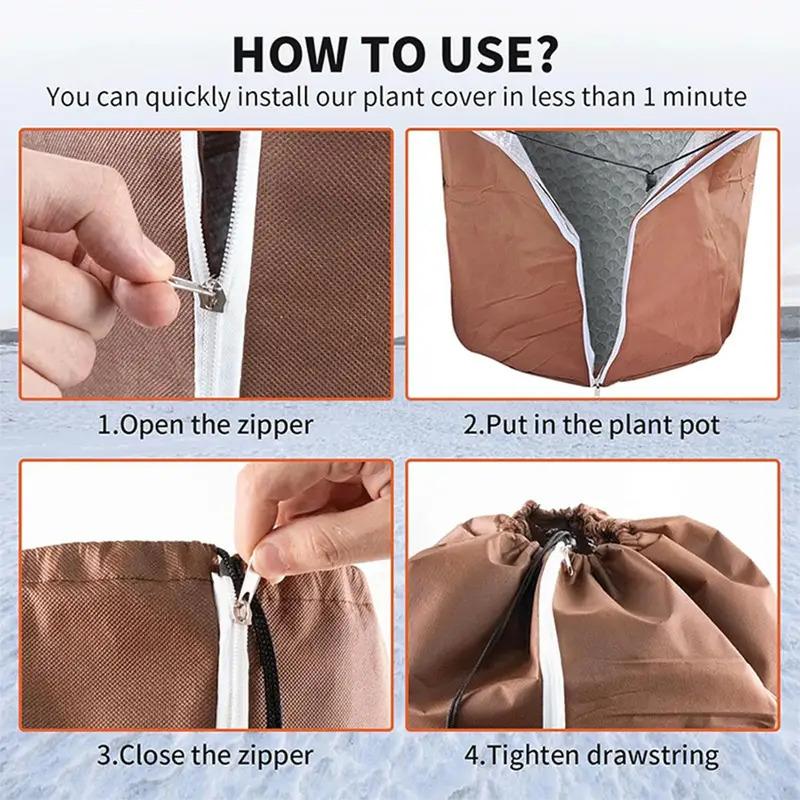 HOW TO USE?
You can quickly install our plant cover in less than 1 minute

1.Open the zipper

2.Put in the plant pot

3.Close the zipper

4.Tighten drawstring