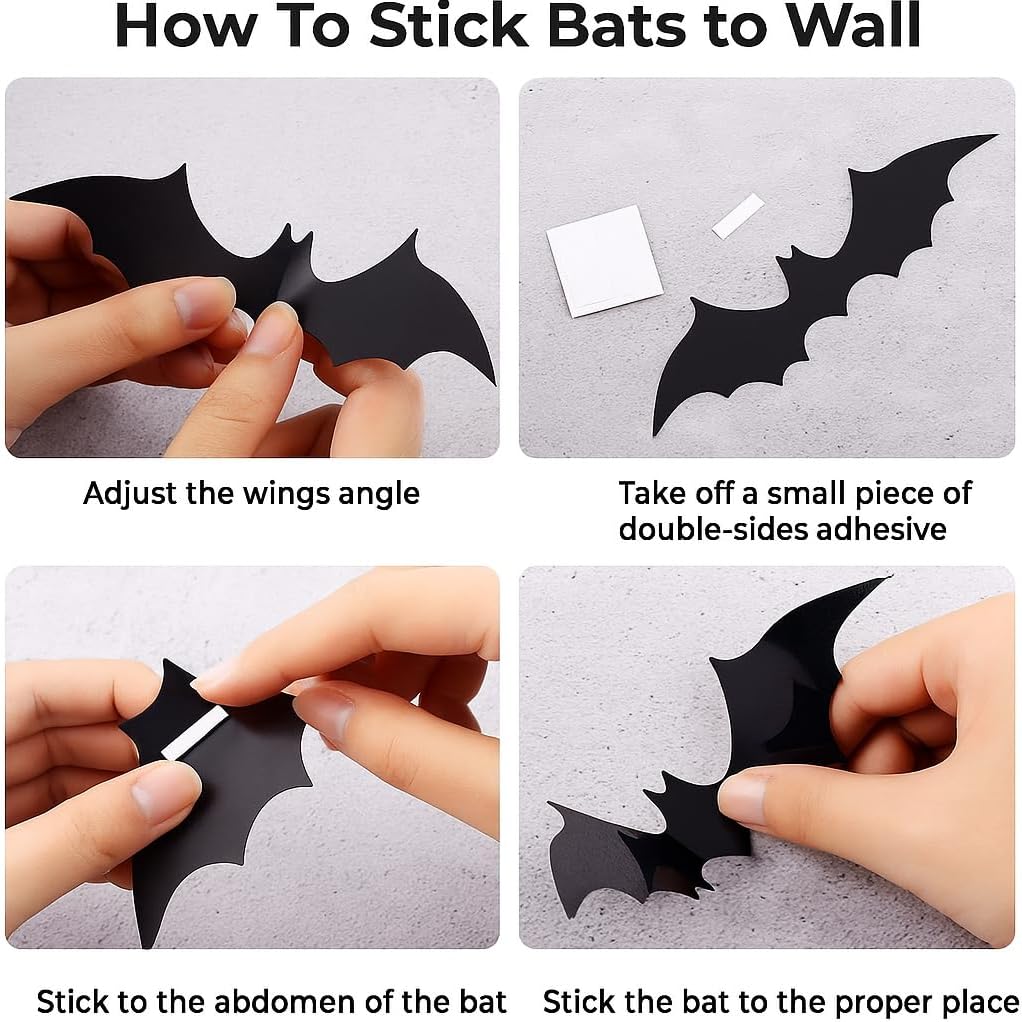 How To Stick Bats to Wall

Adjust the wings angle

Take off a small piece of double-sides adhesive

Stick to the abdomen of the bat

Stick the bat to the proper place