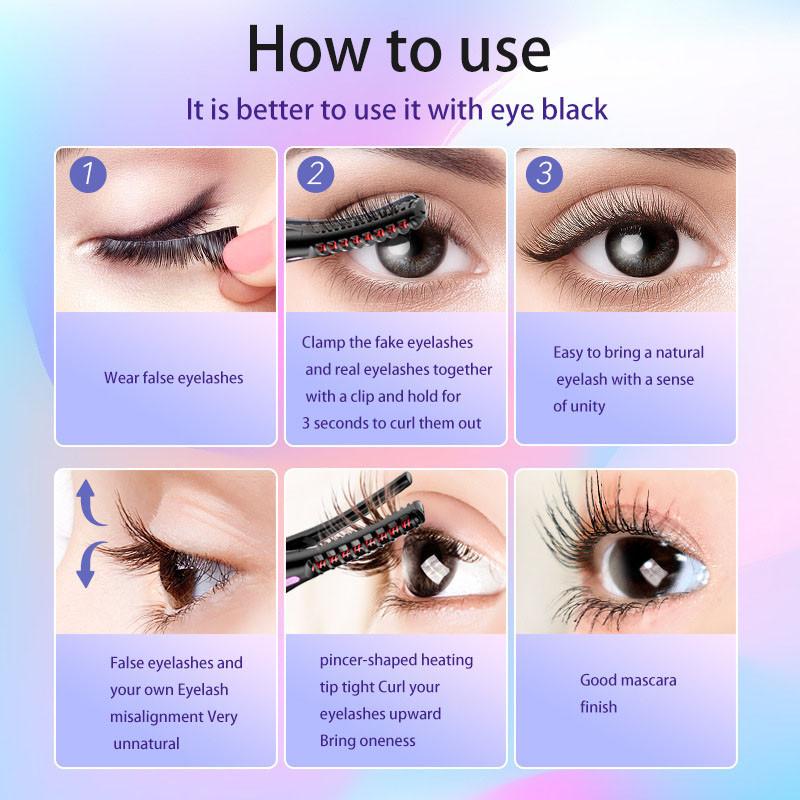 How to use

It is better to use it with eye black

1

Wear false eyelashes

2

Clamp the fake eyelashes and real eyelashes together with a clip and hold for 3 seconds to curl them out

3

Easy to bring a natural eyelash with a sense of unity

False eyelashes and your own Eyelash misalignment Very unnatural

pincer-shaped heating tip tight Curl your eyelashes upward Bring oneness

Good mascara finish