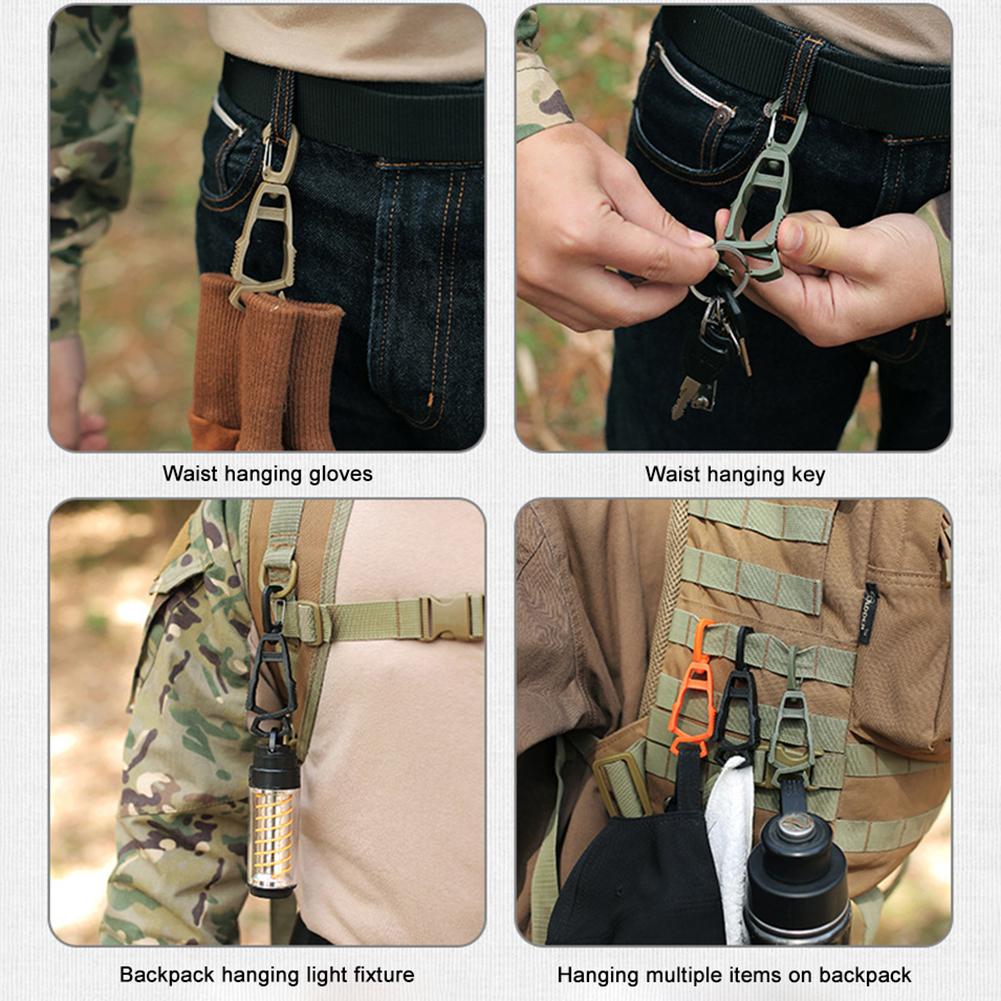 Waist hanging gloves

Waist hanging key

Backpack hanging light fixture

Hanging multiple items on backpack