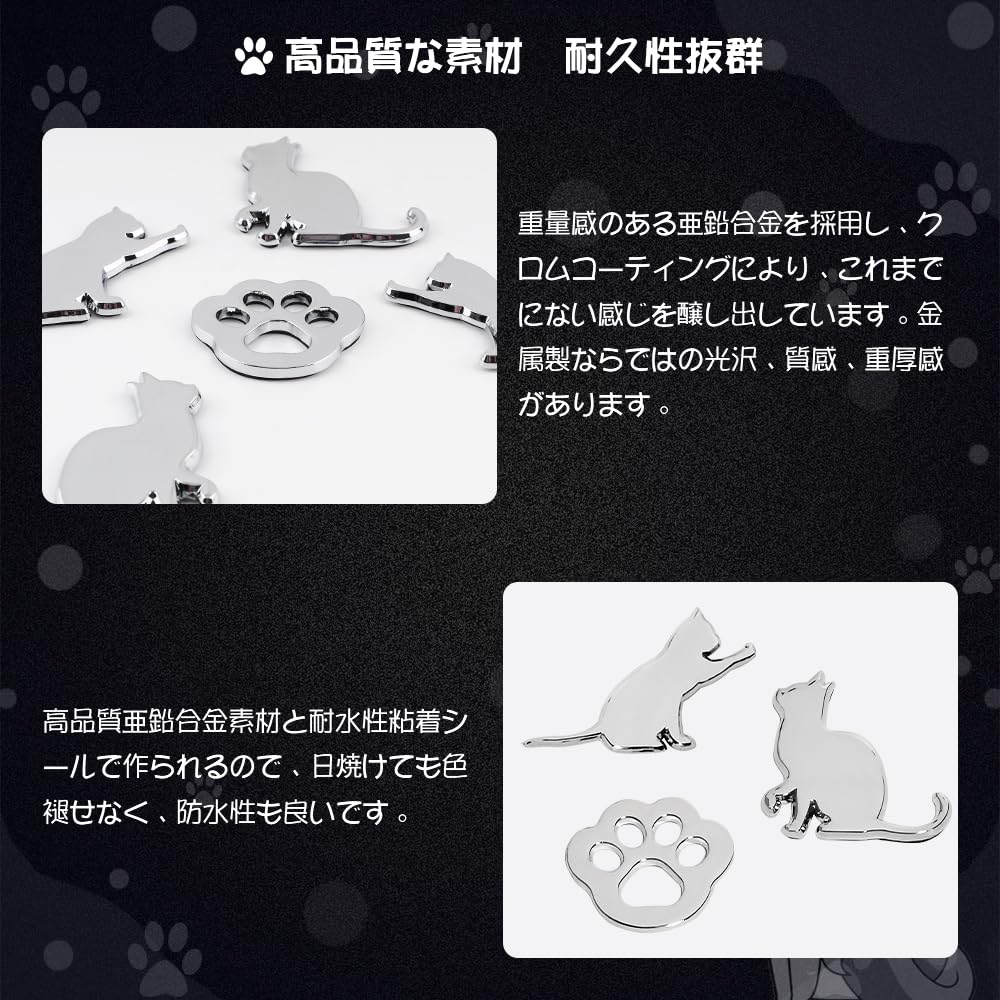 高品質な素材　耐久性抜群

重量感のある亜鉛合金を採用し、クロムコーティングにより、これまでにない感じを醸し出しています。金属製ならではの光沢、質感、重厚感があります。

高品質亜鉛合金素材と耐水性粘着シールで作られるので、日焼けても色褪せなく、防水性も良いです。