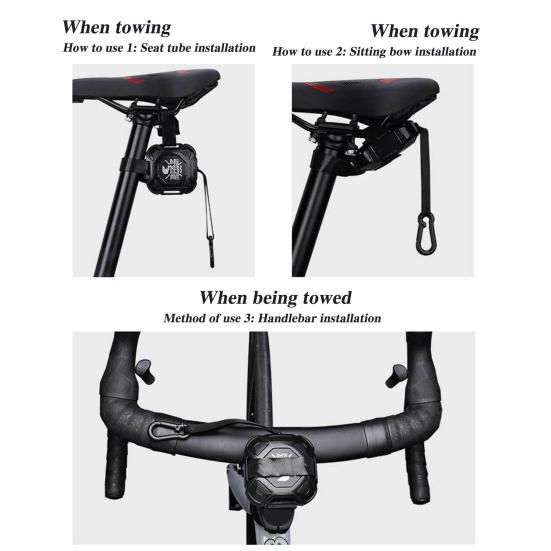 When towing
How to use 1: Seat tube installation

When towing
How to use 2: Sitting bow installation

When being towed
Method of use 3: Handlebar installation