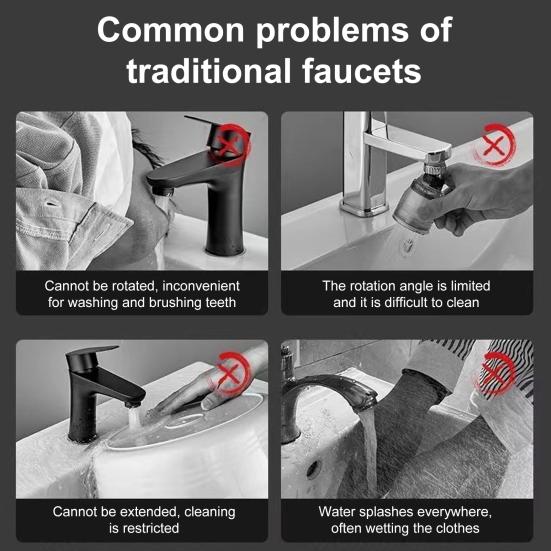 Common problems of traditional faucets

Cannot be rotated, inconvenient for washing and brushing teeth

The rotation angle is limited and it is difficult to clean

Cannot be extended, cleaning is restricted

Water splashes everywhere, often wetting the clothes