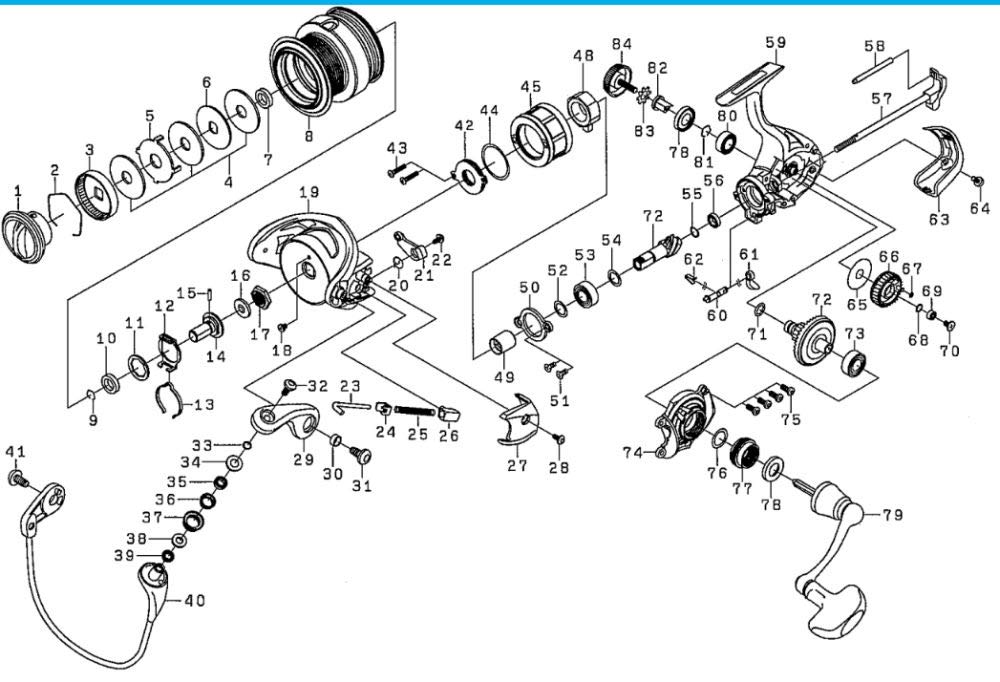 1 2 3 4 5 6 7 8 9 10 11 12 13 14 15 16 17 18 19 20 21 22 23 24 25 26 27 28 29 30 31 32 33 34 35 36 37 38 39 40 41 42 43 44 45 48 49 50 51 52 53 54 55 56 57 58 59 60 61 62 63 64 65 66 67 68 69 70 71 72 72 73 74 75 76 77 78 78 79 80 81 82 83 84