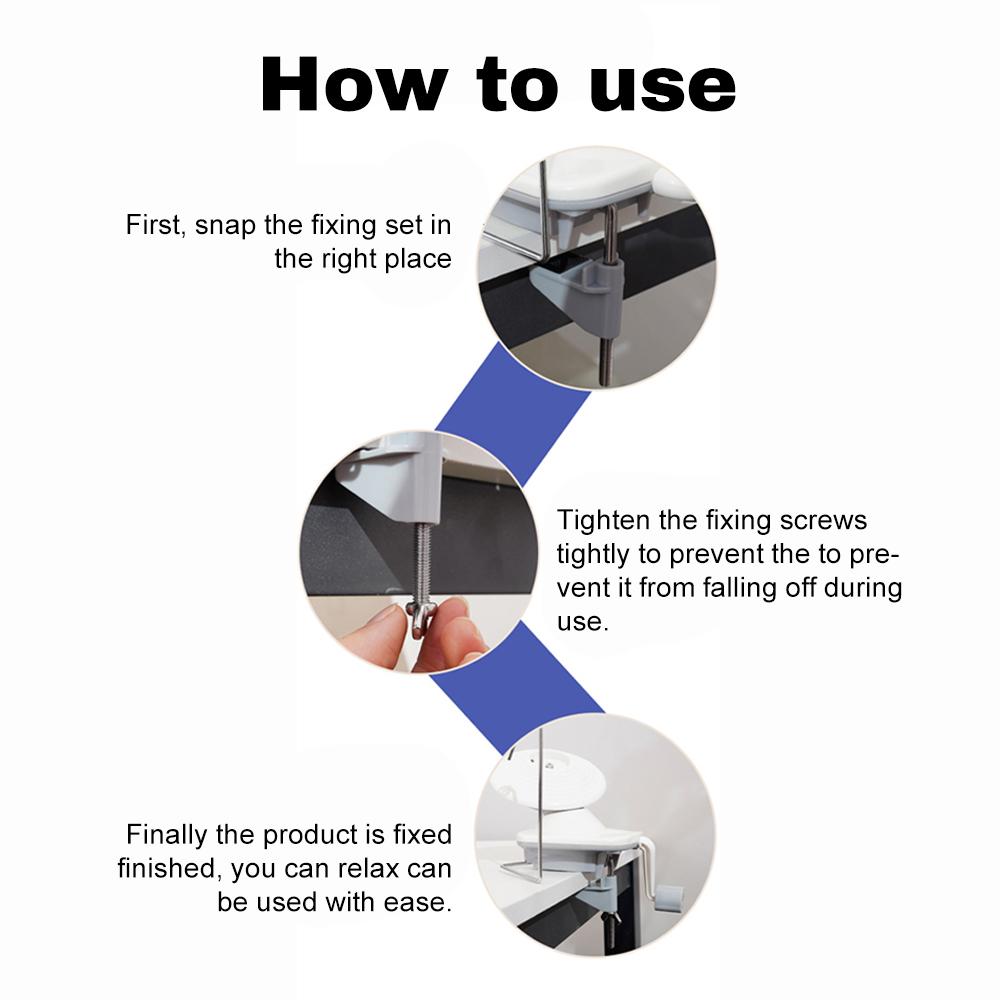 How to use

First, snap the fixing set in the right place

Tighten the fixing screws tightly to prevent the to prevent it from falling off during use.

Finally the product is fixed finished, you can relax can be used with ease.