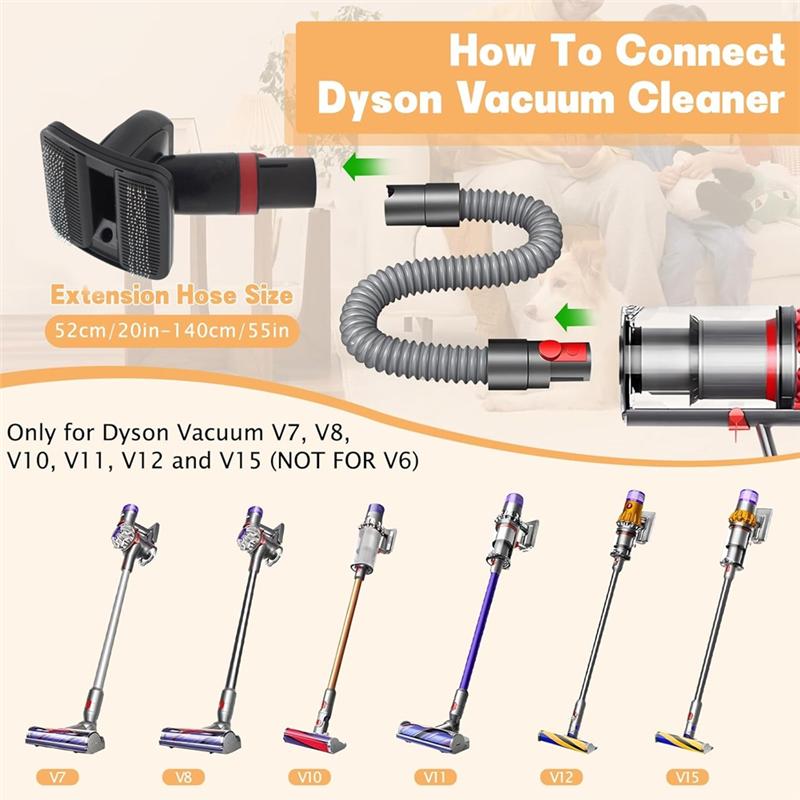 How To Connect Dyson Vacuum Cleaner

Extension Hose Size

52cm/20in-140cm/55in

Only for Dyson Vacuum V7, V8, V10, V11, V12 and V15 (NOT FOR V6)

V7

V8

V10

V11

V12

V15