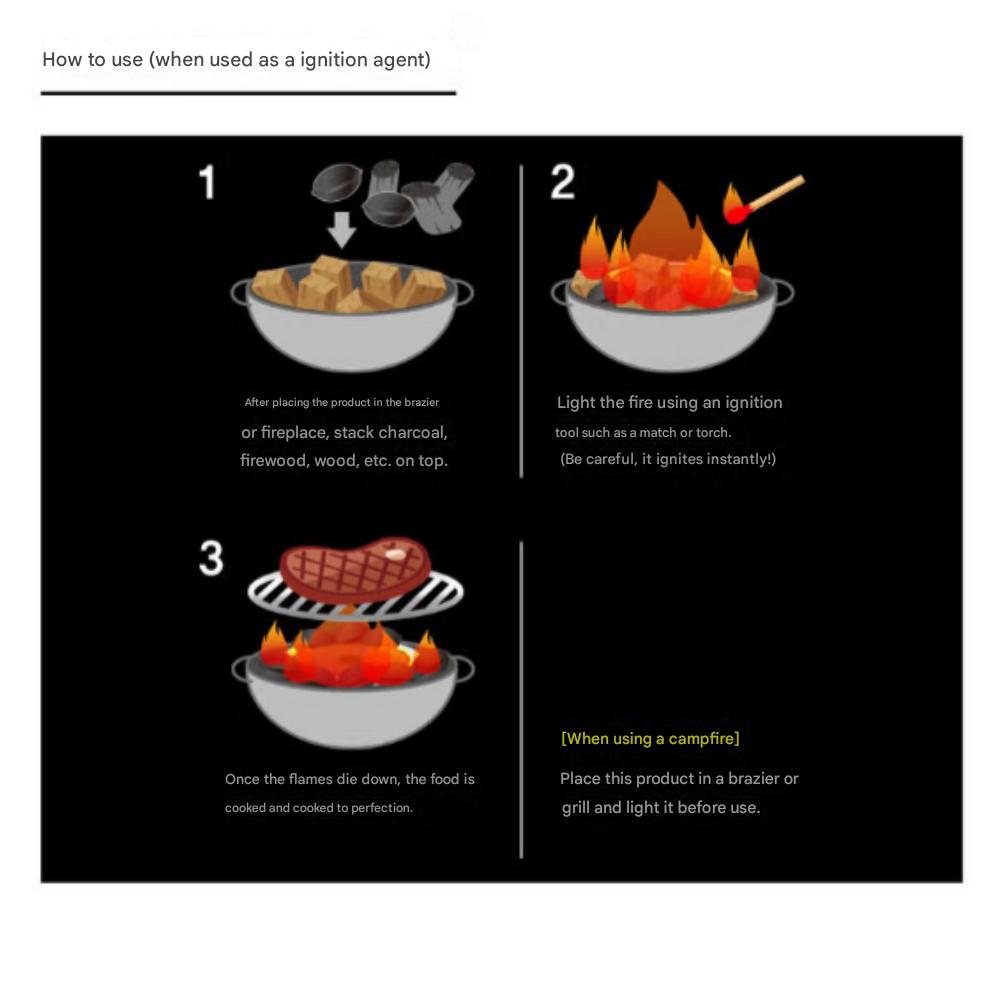 How to use (when used as a ignition agent)

1

After placing the product in the brazier or fireplace, stack charcoal, firewood, wood, etc. on top.

2

Light the fire using an ignition tool such as a match or torch. (Be careful, it ignites instantly!)

3

Once the flames die down, the food is cooked and cooked to perfection.

[When using a campfire]

Place this product in a brazier or grill and light it before use.