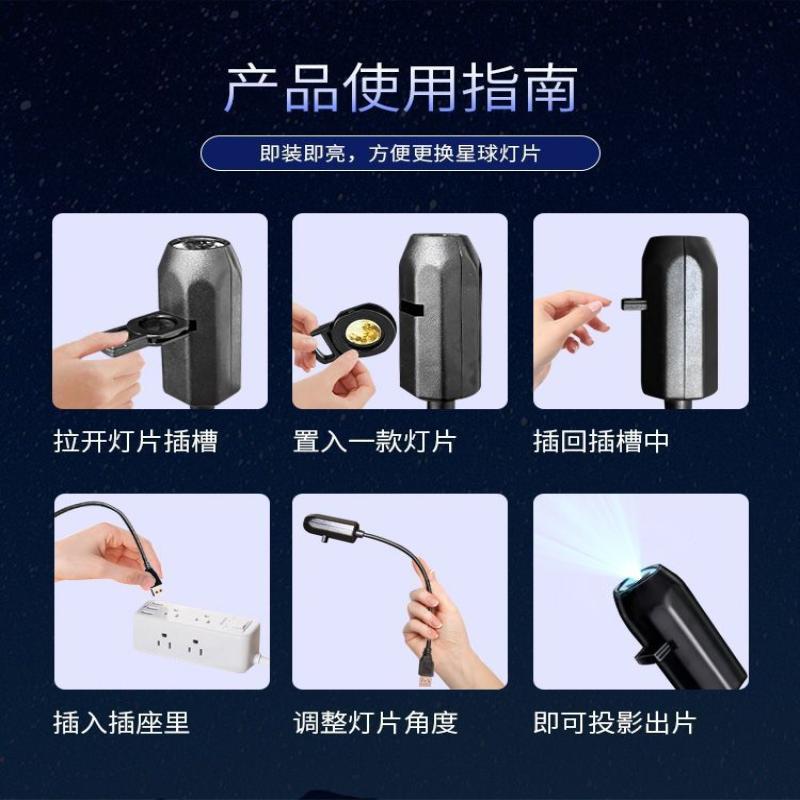 产品使用指南

即装即亮，方便更换星球灯片

拉开灯片插槽

置入一款灯片

插回插槽中

插入插座里

调整灯片角度

即可投影出片