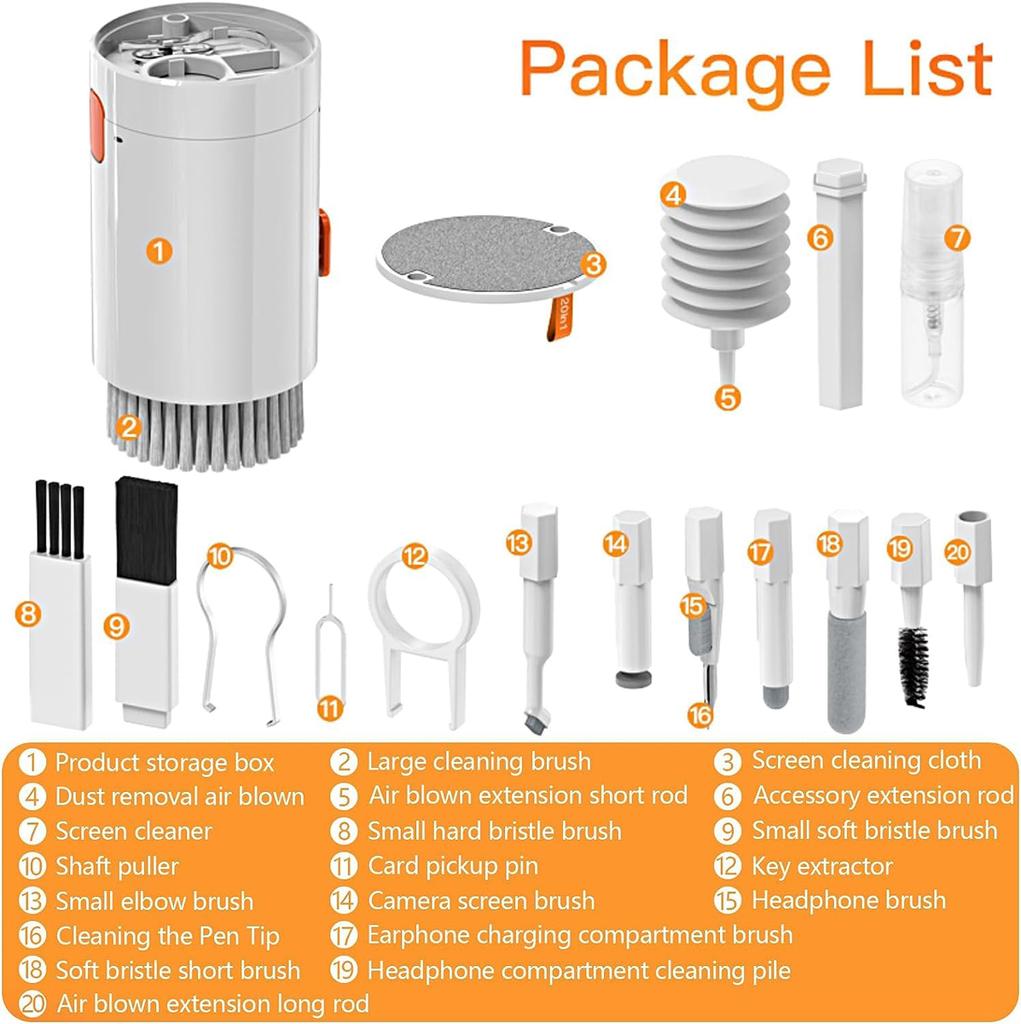 Package List

1

2

3

20in1

4

5

6

7

8

9

10

11

12

13

14

15

16

17

18

19

20

1 Product storage box
2 Large cleaning brush
3 Screen cleaning cloth
4 Dust removal air blown
5 Air blown extension short rod
6 Accessory extension rod
7 Screen cleaner
8 Small hard bristle brush
9 Small soft bristle brush
10 Shaft puller
11 Card pickup pin
12 Key extractor
13 Small elbow brush
14 Camera screen brush
15 Headphone brush
16 Cleaning the Pen Tip
17 Earphone charging compartment brush
18 Soft bristle short brush
19 Headphone compartment cleaning pile
20 Air blown extension long rod