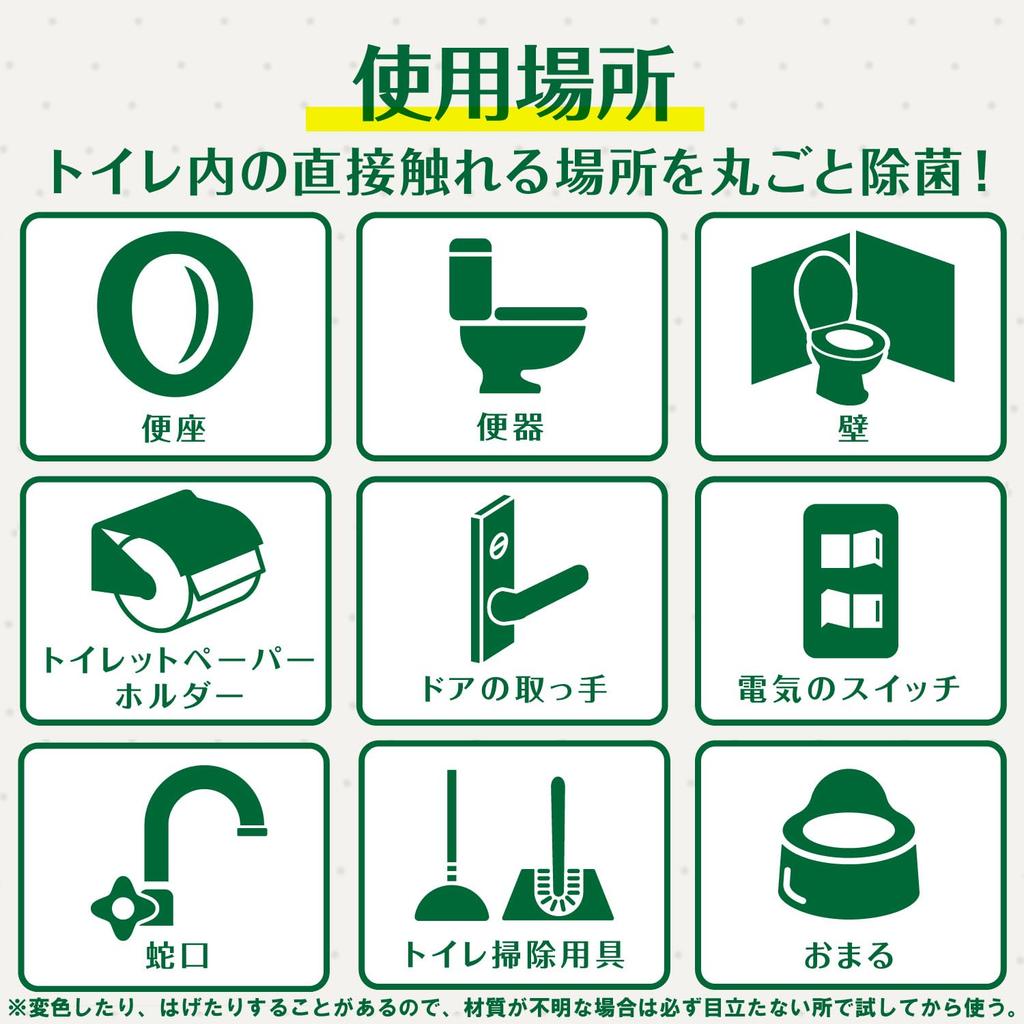 使用場所

トイレ内の直接触れる場所を丸ごと除菌！

便座

便器

壁

トイレットペーパーホルダー

ドアの取っ手

電気のスイッチ

蛇口

トイレ掃除用具

おまる

※変色したり、はげたりすることがあるので、材質が不明な場合は必ず目立たない所で試してから使う。