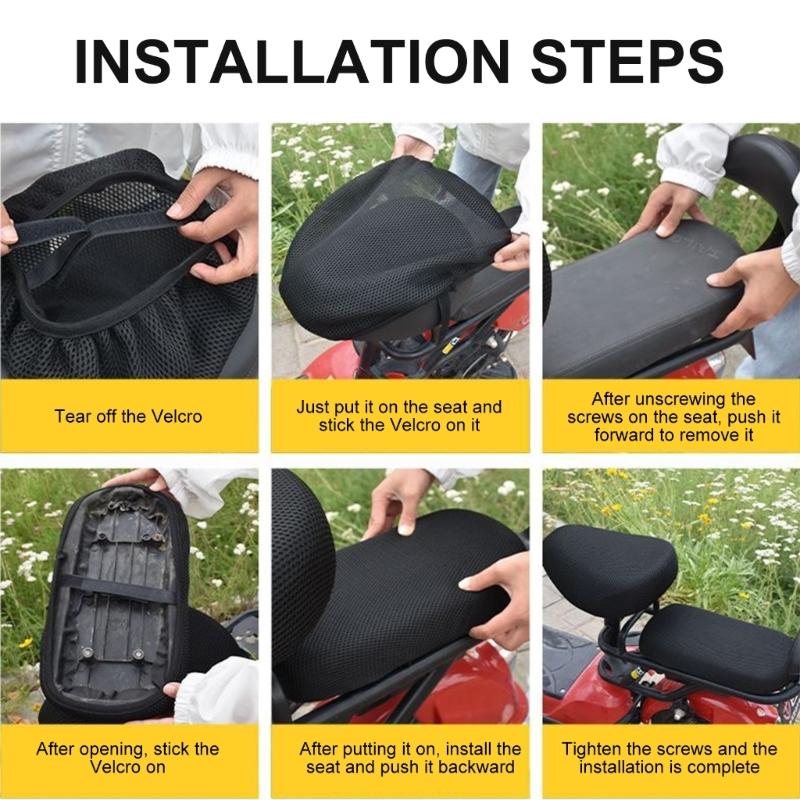 INSTALLATION STEPS

Tear off the Velcro

Just put it on the seat and stick the Velcro on it

After unscrewing the screws on the seat, push it forward to remove it

After opening, stick the Velcro on

After putting it on, install the seat and push it backward

Tighten the screws and the installation is complete