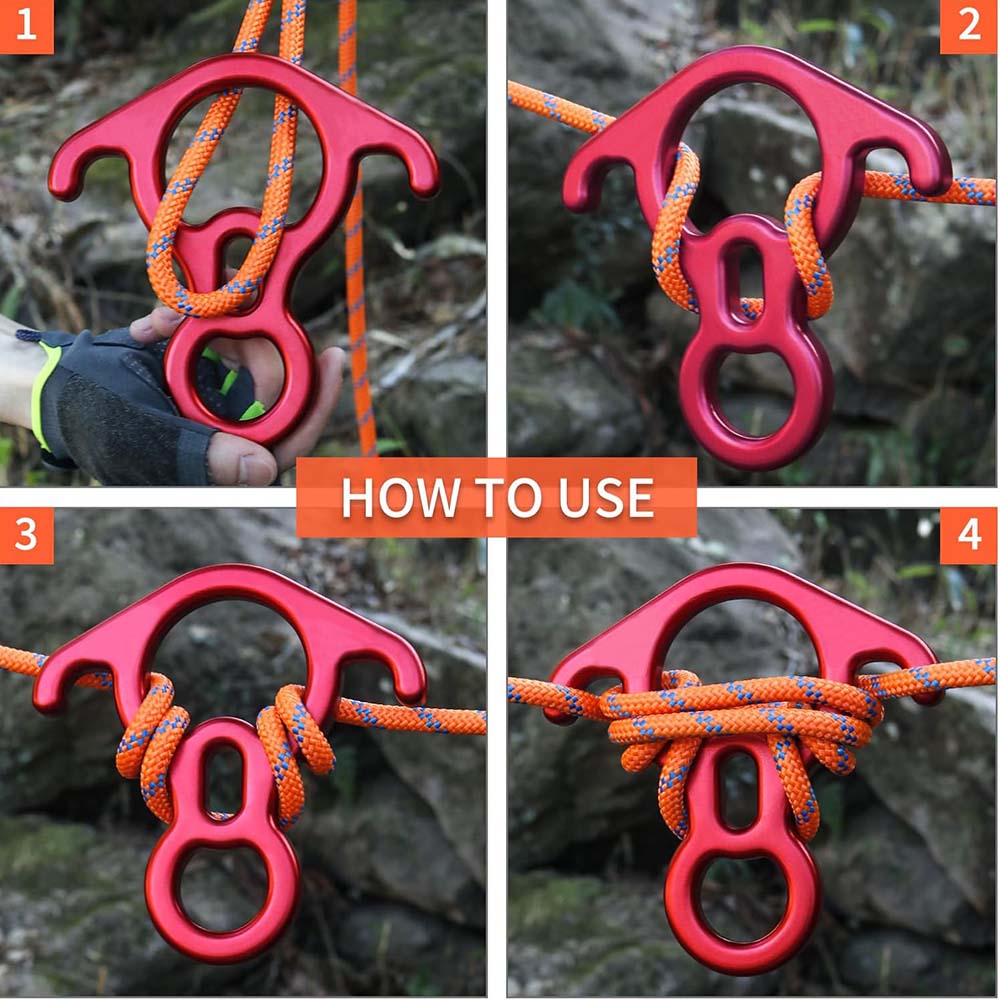 1

2

HOW TO USE

3

4