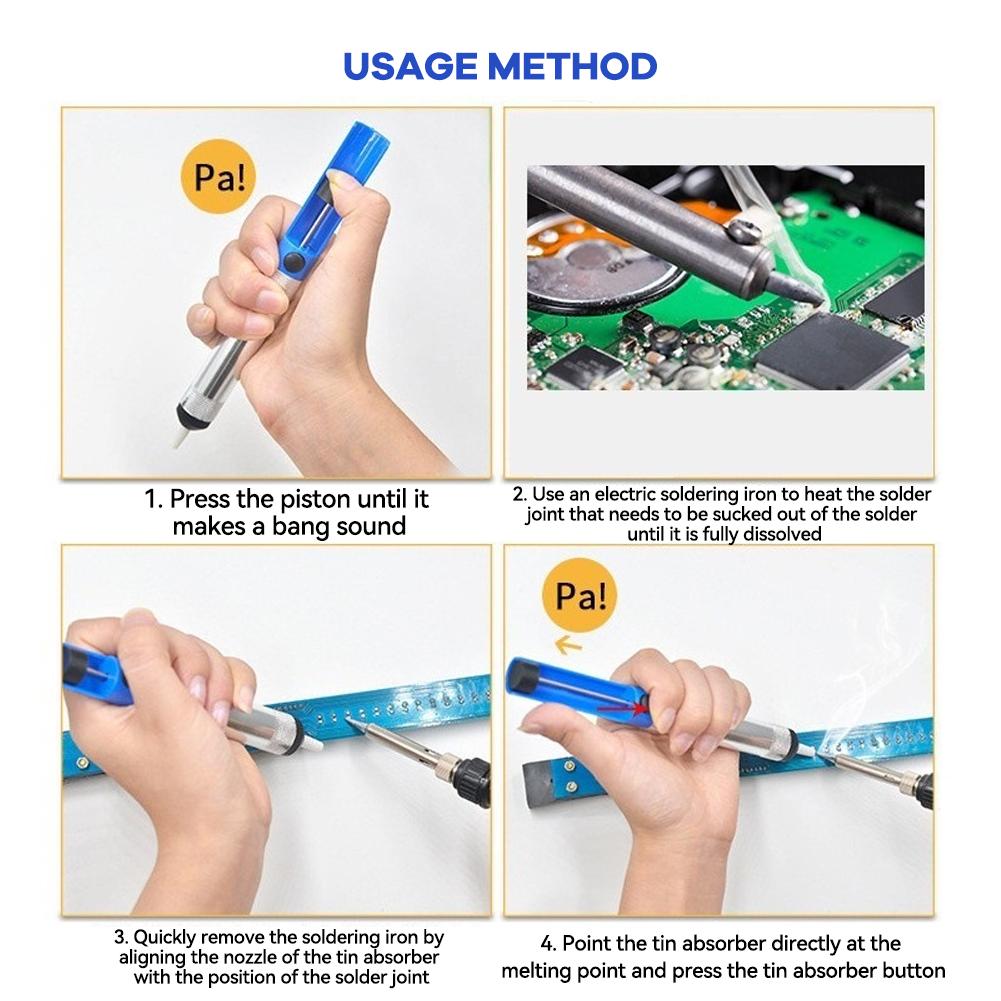 USAGE METHOD

Pa!

1. Press the piston until it makes a bang sound

2. Use an electric soldering iron to heat the solder joint that needs to be sucked out of the solder until it is fully dissolved

Pa!

3. Quickly remove the soldering iron by aligning the nozzle of the tin absorber with the position of the solder joint

4. Point the tin absorber directly at the melting point and press the tin absorber button