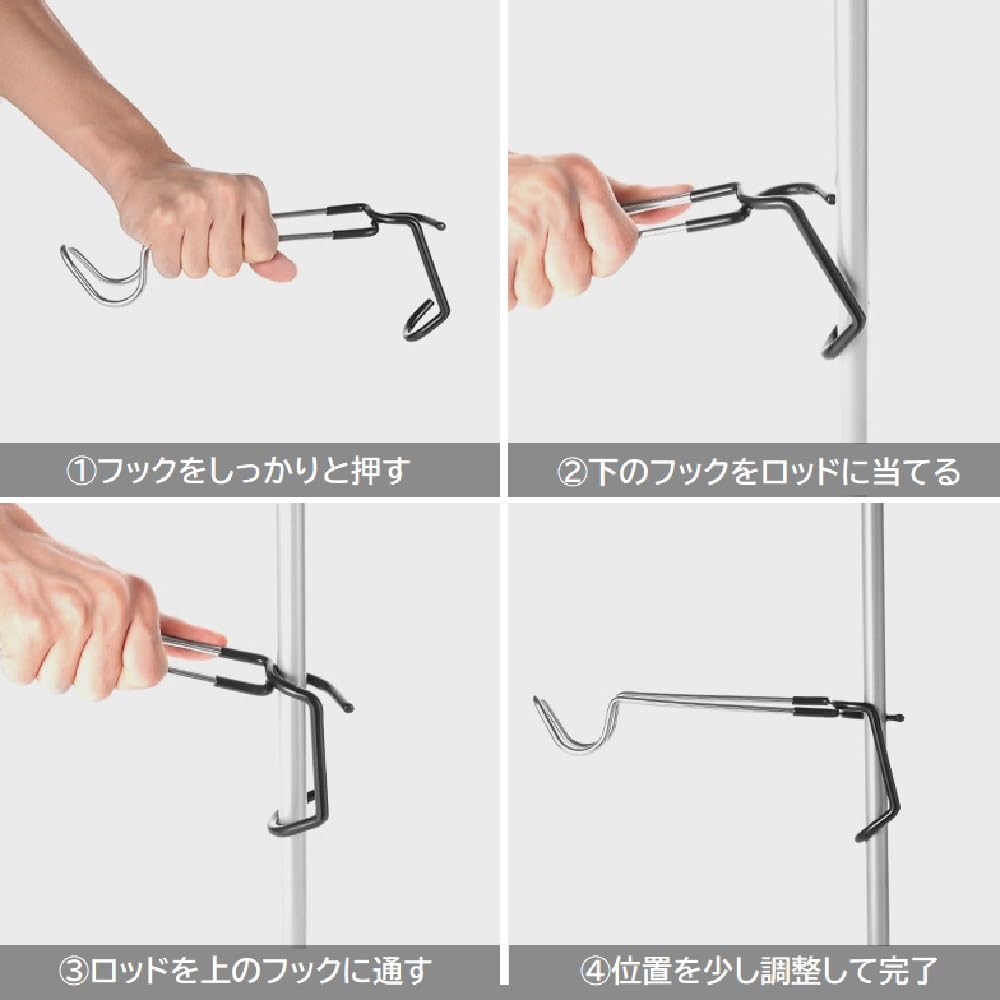 ①フックをしっかりと押す

②下のフックをロッドに当てる

③ロッドを上のフックに通す

④位置を少し調整して完了