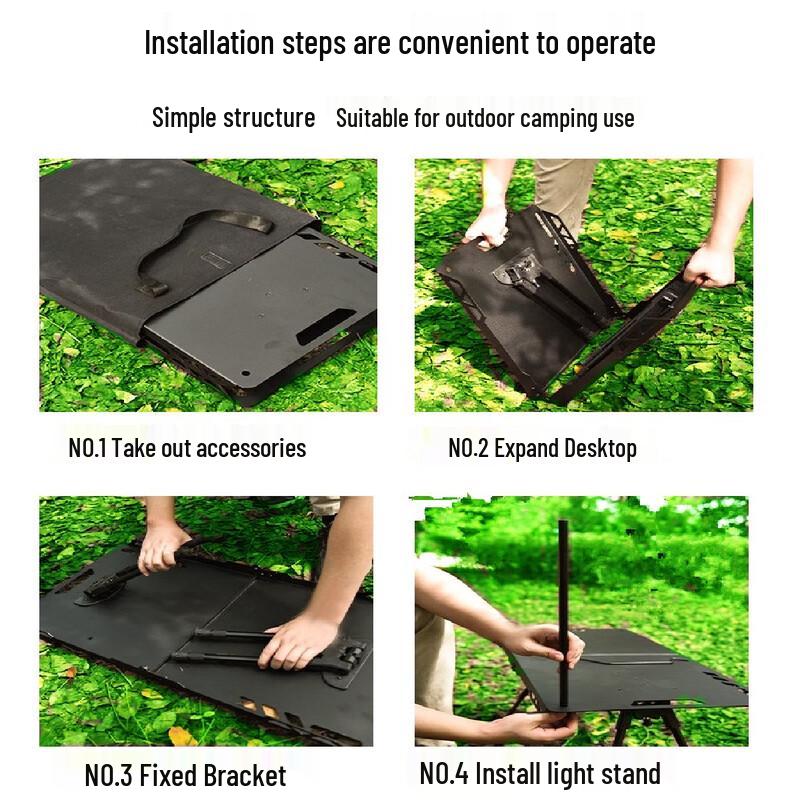 Installation steps are convenient to operate

Simple structure   Suitable for outdoor camping use

NO.1 Take out accessories

NO.2 Expand Desktop

NO.3 Fixed Bracket

NO.4 Install light stand