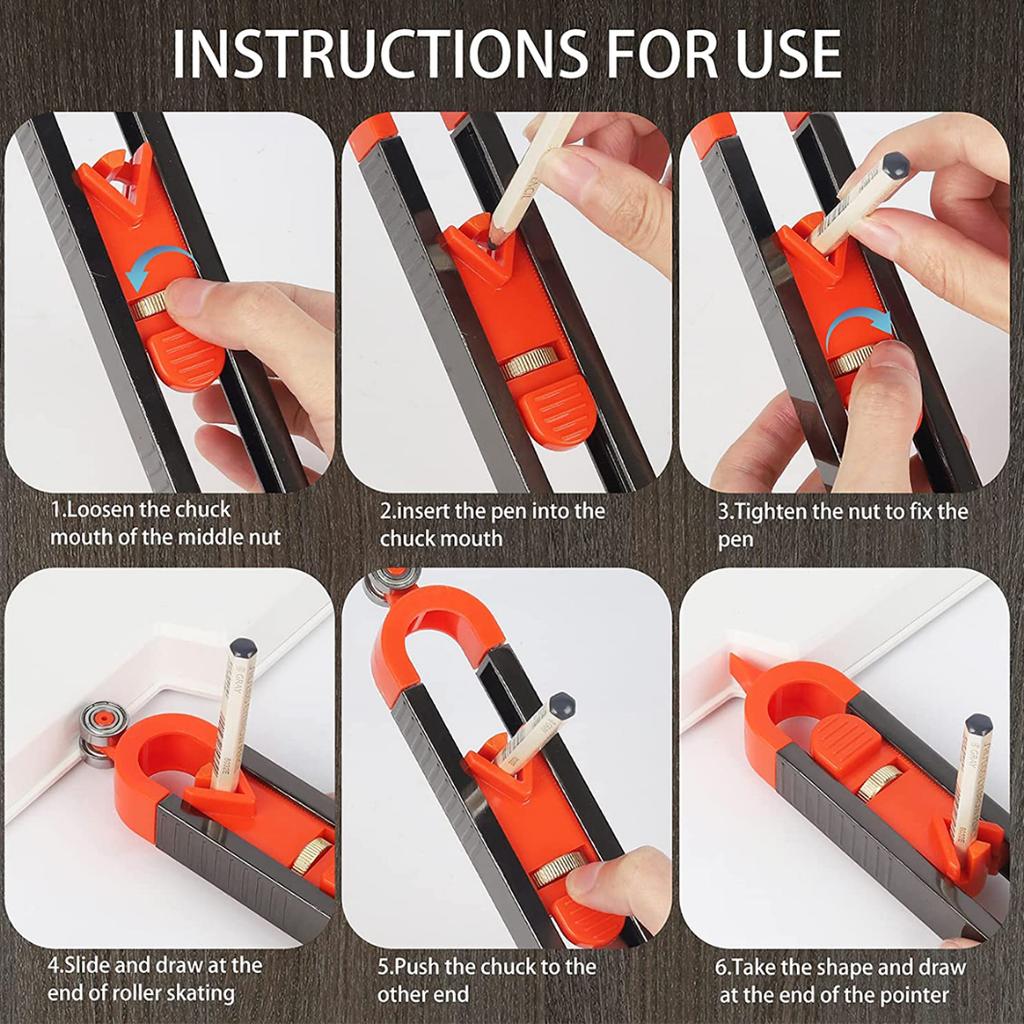 INSTRUCTIONS FOR USE

1.Loosen the chuck mouth of the middle nut

2.insert the pen into the chuck mouth

3.Tighten the nut to fix the pen

4.Slide and draw at the end of roller skating

5.Push the chuck to the other end

6.Take the shape and draw at the end of the pointer