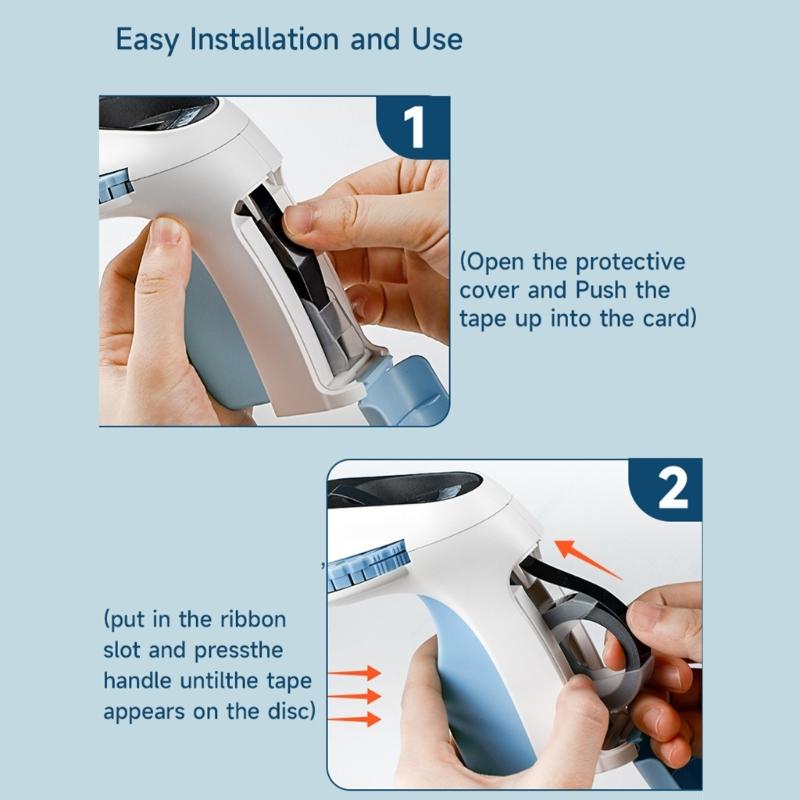 Easy Installation and Use

1

(Open the protective cover and Push the tape up into the card)

2

(put in the ribbon slot and pressthe handle untilthe tape appears on the disc)