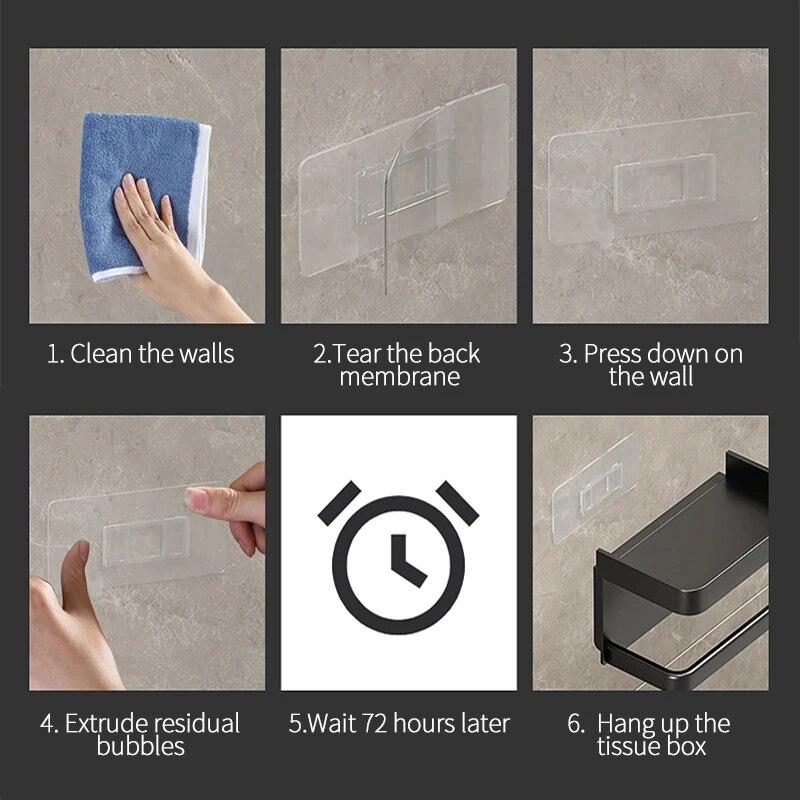 1. Clean the walls

2.Tear the back membrane

3. Press down on the wall

4. Extrude residual bubbles

5.Wait 72 hours later

6. Hang up the tissue box