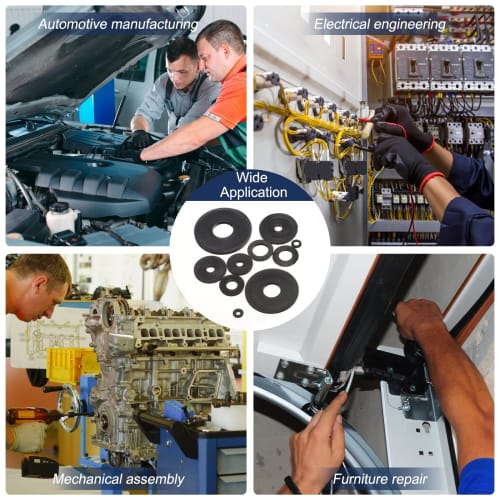 Automotive manufacturing

Electrical engineering

Wide Application

Mechanical assembly

Furniture repair