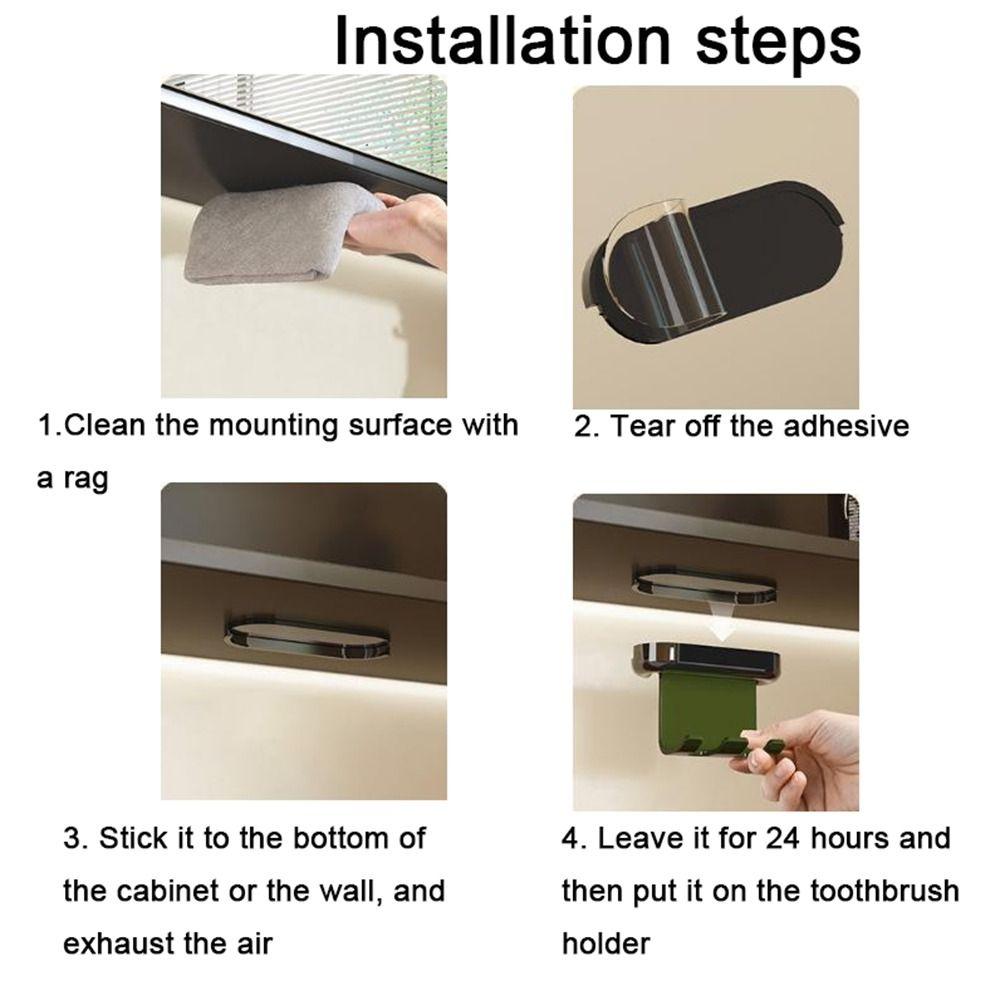 Installation steps

1.Clean the mounting surface with a rag

2. Tear off the adhesive

3. Stick it to the bottom of the cabinet or the wall, and exhaust the air

4. Leave it for 24 hours and then put it on the toothbrush holder