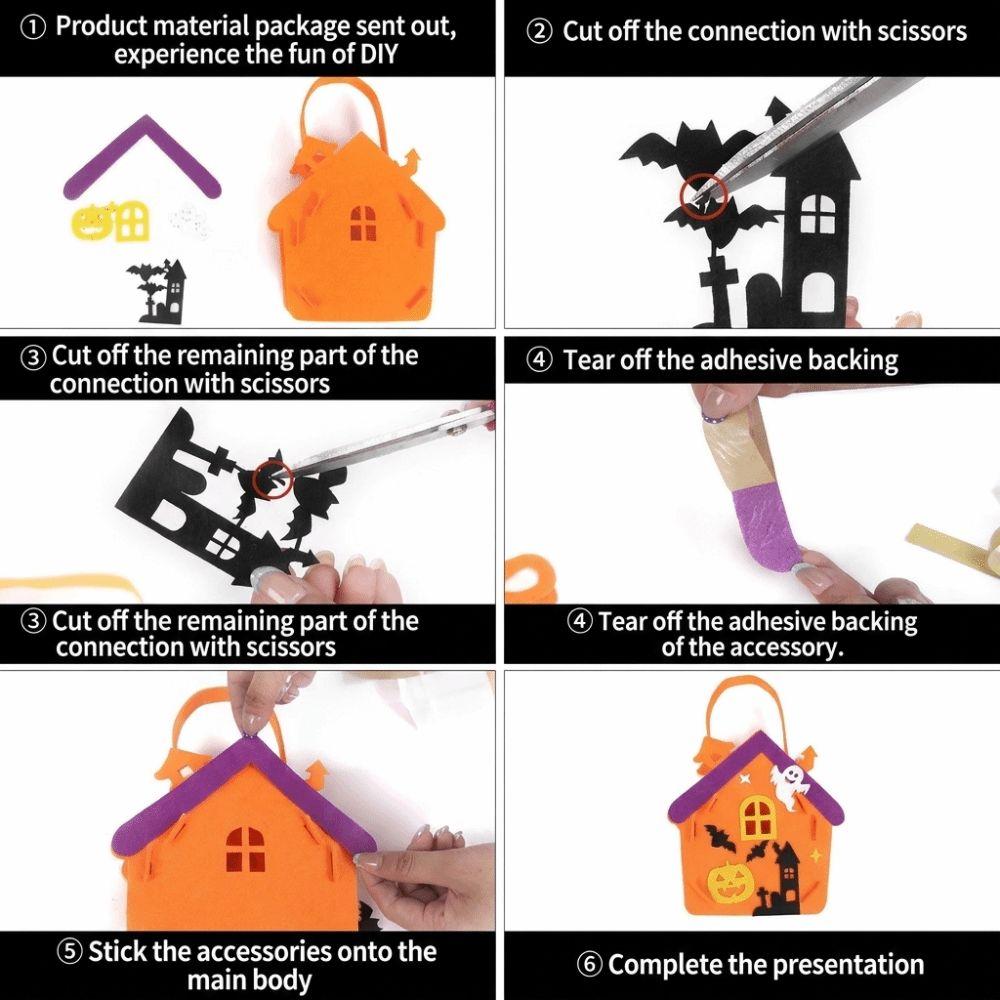 ① Product material package sent out, experience the fun of DIY

② Cut off the connection with scissors

③ Cut off the remaining part of the connection with scissors

④ Tear off the adhesive backing

③ Cut off the remaining part of the connection with scissors

④ Tear off the adhesive backing of the accessory.

⑤ Stick the accessories onto the main body

⑥ Complete the presentation