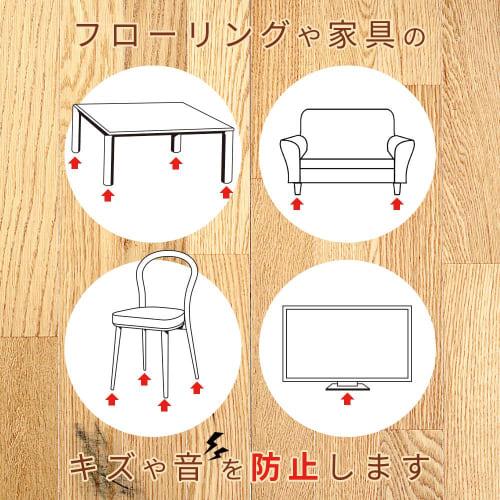 フローリングや家具の

キズや音を防止します