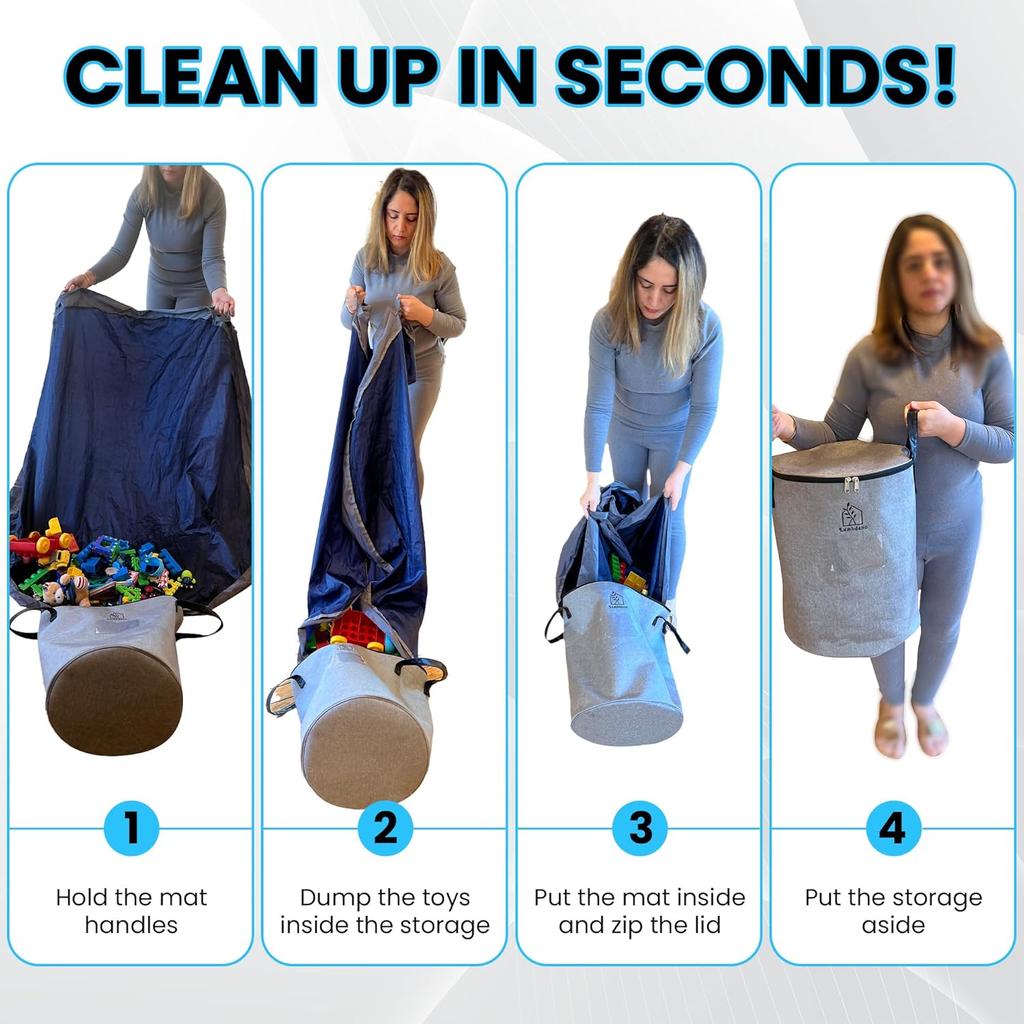 CLEAN UP IN SECONDS!

1

Hold the mat handles

2

Dump the toys inside the storage

3

Put the mat inside and zip the lid

4

Put the storage aside