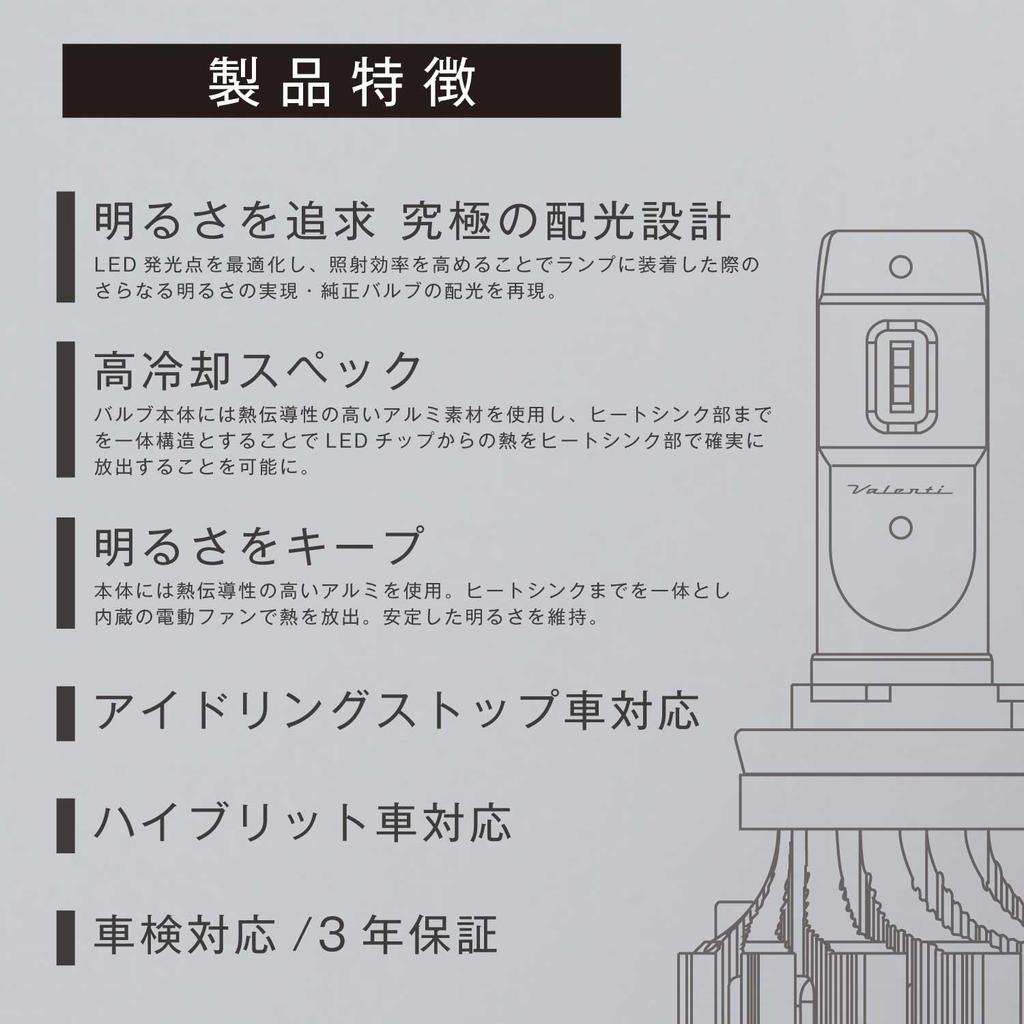 製品特徴

明るさを追求 究極の配光設計
LED 発光点を最適化し、照射効率を高めることでランプに装着した際のさらなる明るさの実現・純正バルブの配光を再現。

高冷却スペック
バルブ本体には熱伝導性の高いアルミ素材を使用し、ヒートシンク部までを一体構造とすることで LED チップからの熱をヒートシンク部で確実に放出することを可能に。

明るさをキープ
本体には熱伝導性の高いアルミを使用。ヒートシンクまでを一体とし内蔵の電動ファンで熱を放出。安定した明るさを維持。

アイドリングストップ車対応

ハイブリット車対応

車検対応 /3 年保証

Valenti