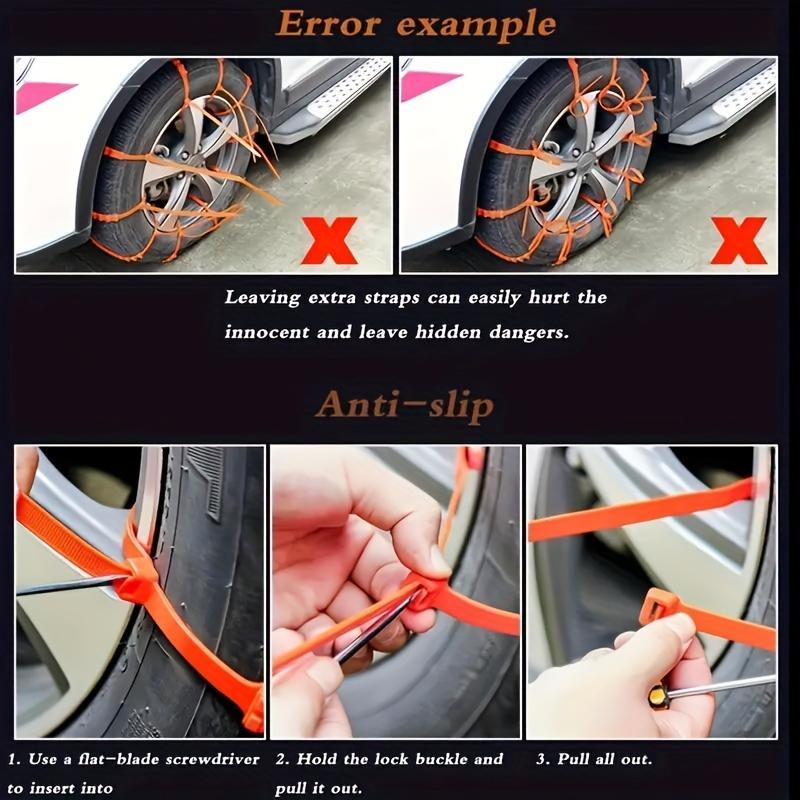 Error example

X

X

Leaving extra straps can easily hurt the innocent and leave hidden dangers.

Anti-slip

1. Use a flat-blade screwdriver to insert into

2. Hold the lock buckle and pull it out.

3. Pull all out.