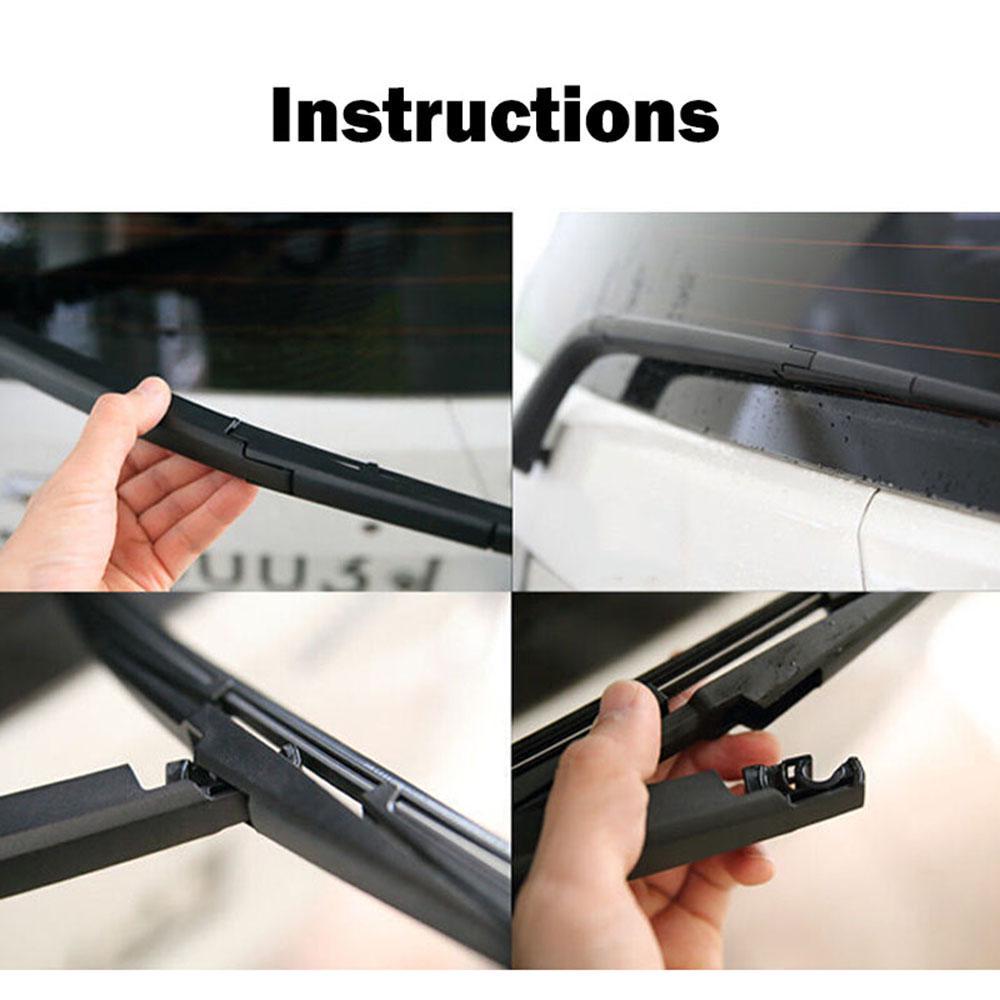 Instructions