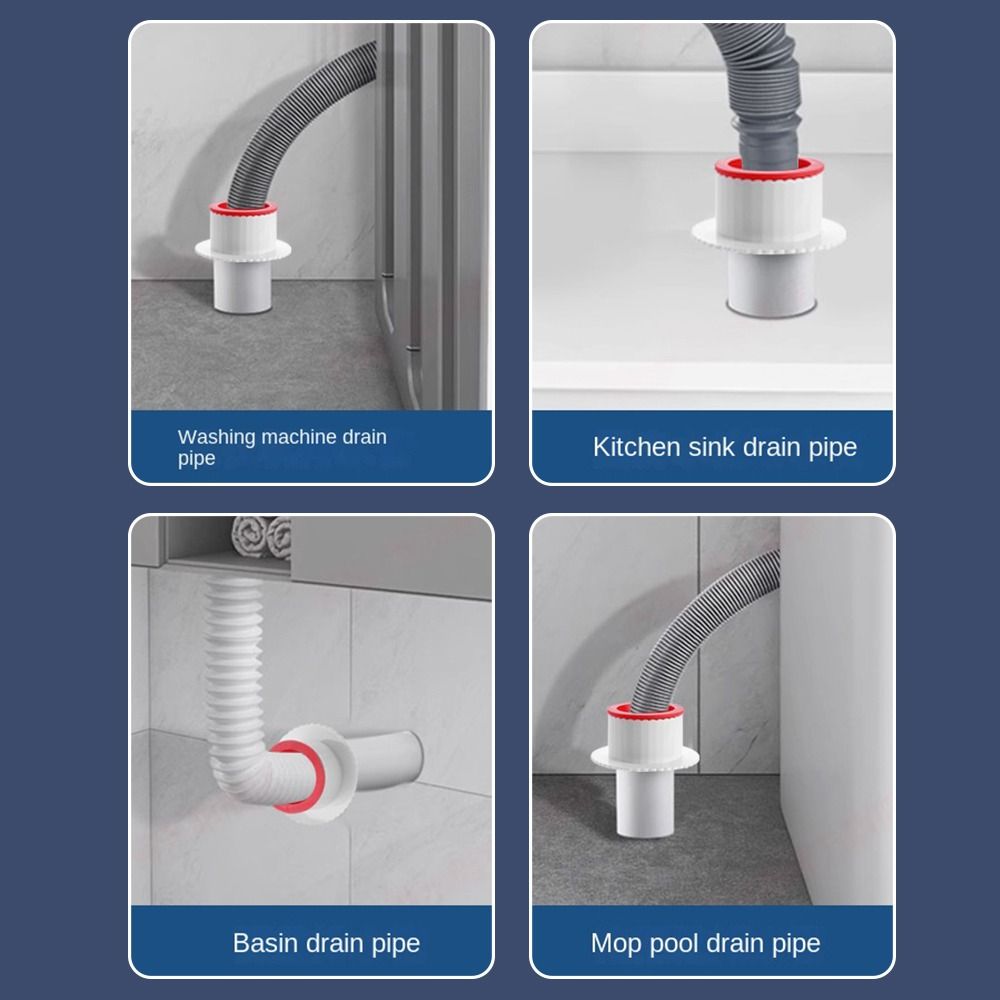 Washing machine drain pipe

Kitchen sink drain pipe

Basin drain pipe

Mop pool drain pipe