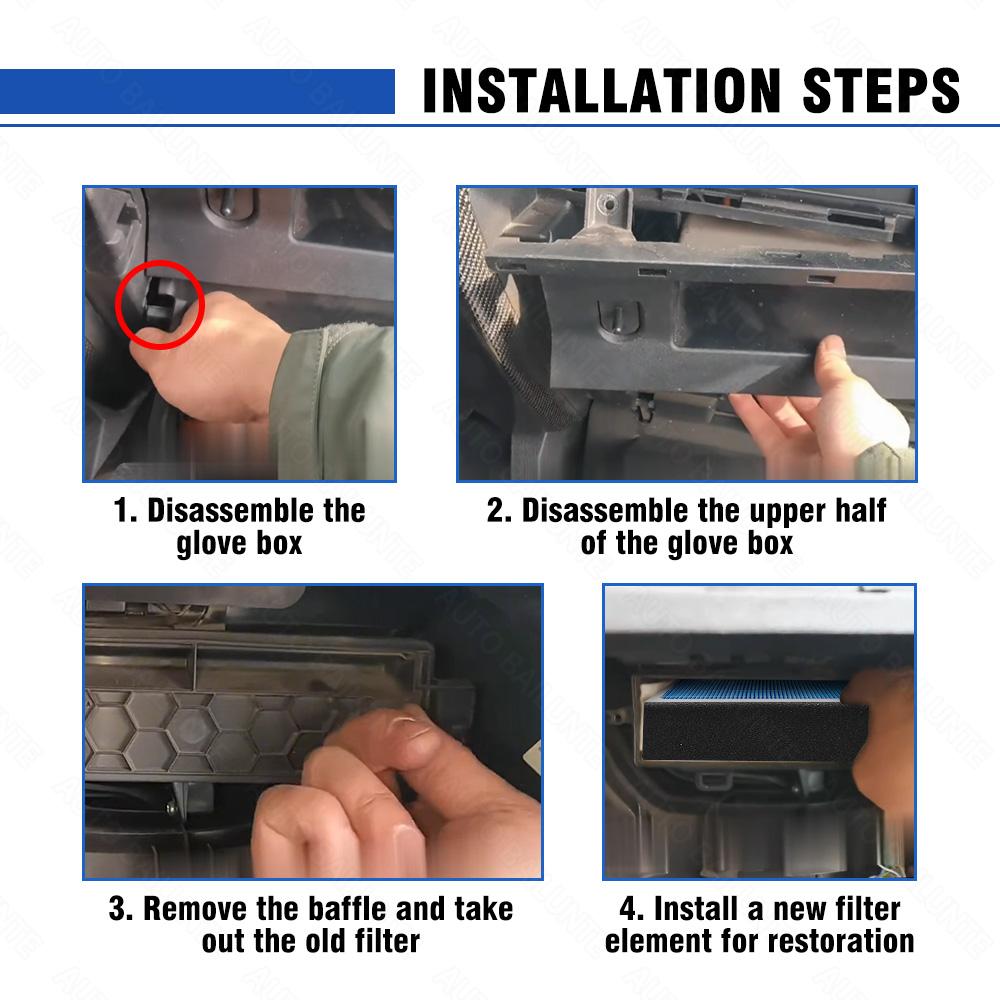 INSTALLATION STEPS

1. Disassemble the glove box

2. Disassemble the upper half of the glove box

3. Remove the baffle and take out the old filter

4. Install a new filter element for restoration