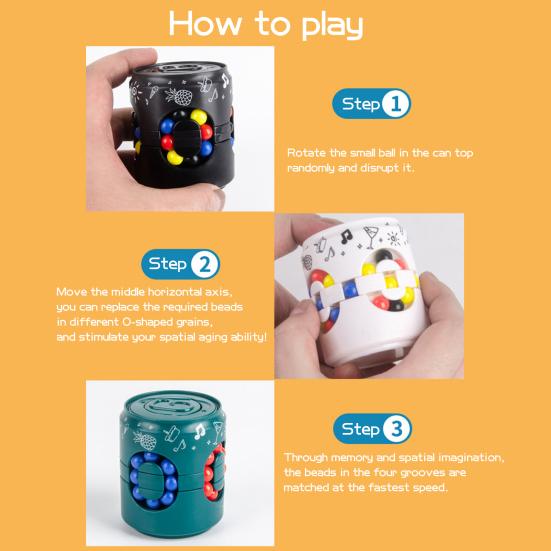 How to play

Step 1

Rotate the small ball in the can top randomly and disrupt it.

Step 2

Move the middle horizontal axis, you can replace the required beads in different O-shaped grains, and stimulate your spatial aging ability!

Step 3

Through memory and spatial imagination, the beads in the four grooves are matched at the fastest speed.