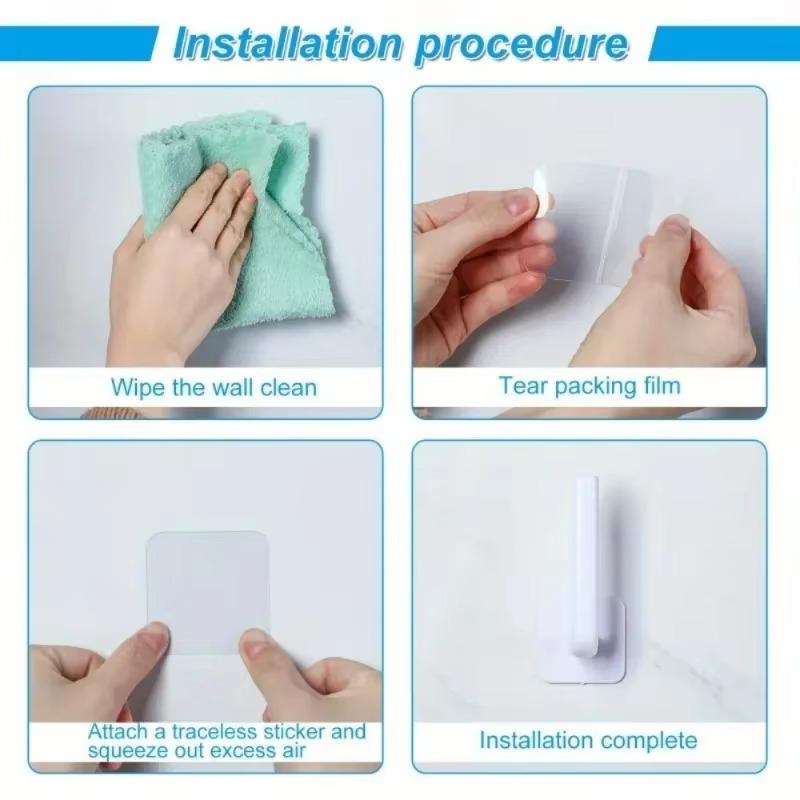 Installation procedure

Wipe the wall clean

Tear packing film

Attach a traceless sticker and squeeze out excess air

Installation complete