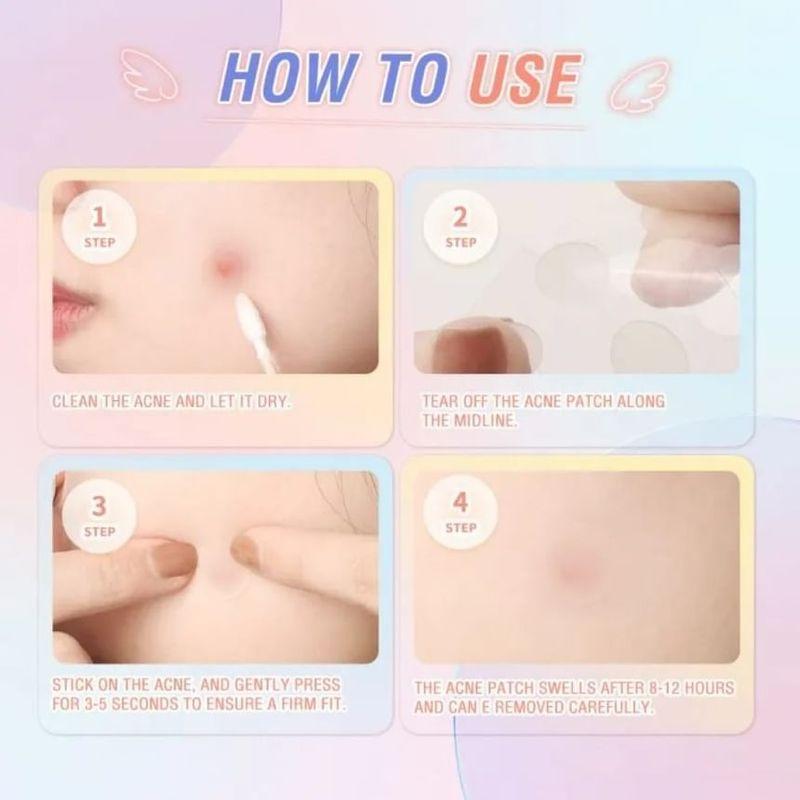 HOW TO USE

1
STEP

CLEAN THE ACNE AND LET IT DRY.

2
STEP

TEAR OFF THE ACNE PATCH ALONG THE MIDLINE.

3
STEP

STICK ON THE ACNE, AND GENTLY PRESS FOR 3-5 SECONDS TO ENSURE A FIRM FIT.

4
STEP

THE ACNE PATCH SWELLS AFTER 8-12 HOURS AND CAN E REMOVED CAREFULLY.